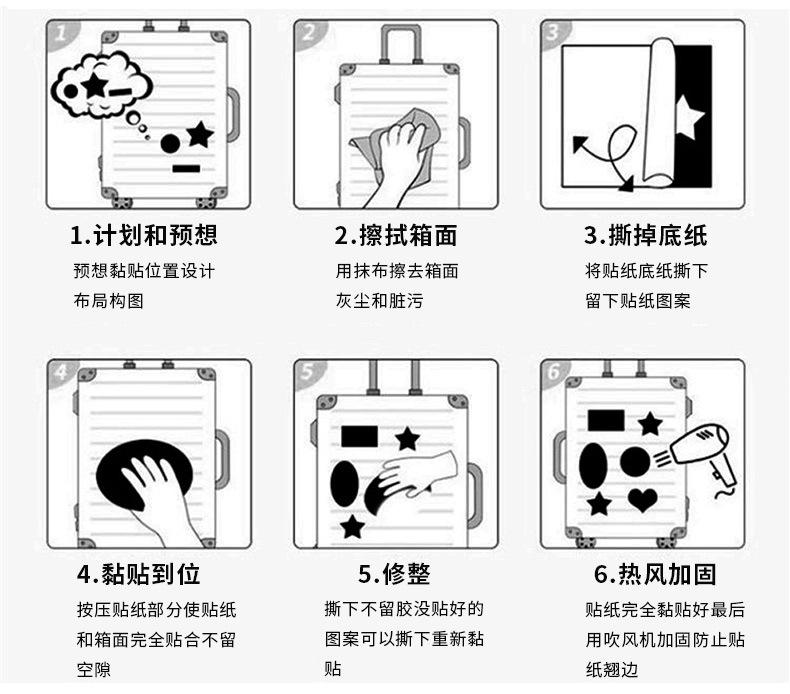 1

1.计划和预想

预想黏贴位置设计布局构图

2

2.擦拭箱面

用抹布擦去箱面灰尘和脏污

3

3.撕掉底纸

将贴纸底纸撕下留下贴纸图案

4

4.黏贴到位

按压贴纸部分使贴纸和箱面完全贴合不留空隙

5

5.修整

撕下不留胶没贴好的图案可以撕下重新黏贴

6

6.热风加固

贴纸完全黏贴好最后用吹风机加固防止贴纸翘边