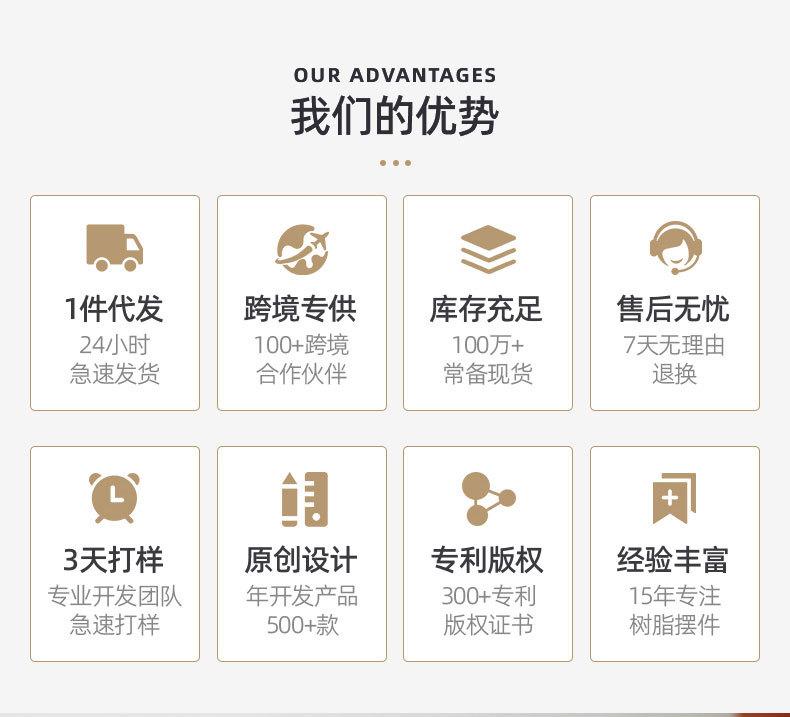 OUR ADVANTAGES
我们的优势

1件代发
24小时
急速发货

跨境专供
100+跨境
合作伙伴

库存充足
100万+
常备现货

售后无忧
7天无理由
退换

3天打样
专业开发团队
急速打样

原创设计
年开发产品
500+款

专利版权
300+专利
版权证书

经验丰富
15年专注
树脂摆件