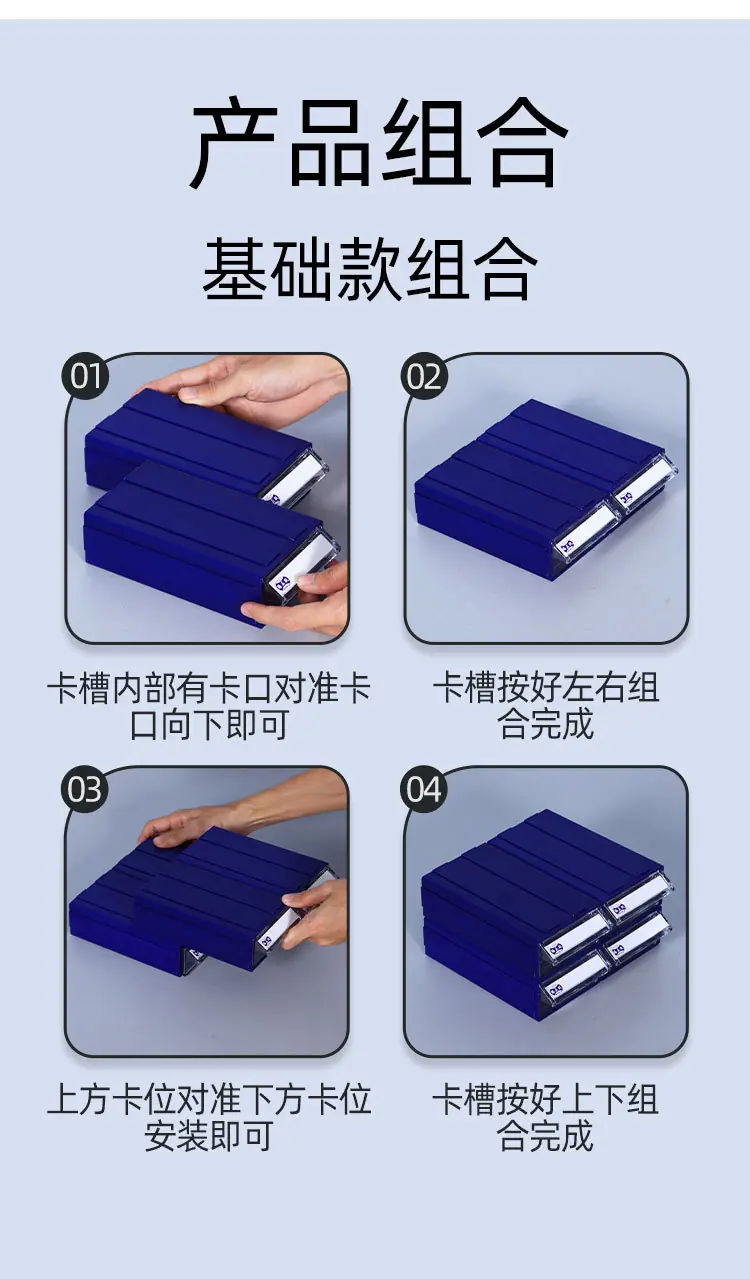 产品组合

基础款组合

01

卡槽内部有卡口对准卡口向下即可

02

卡槽按好左右组合完成

03

上方卡位对准下方卡位安装即可

04

卡槽按好上下组合完成