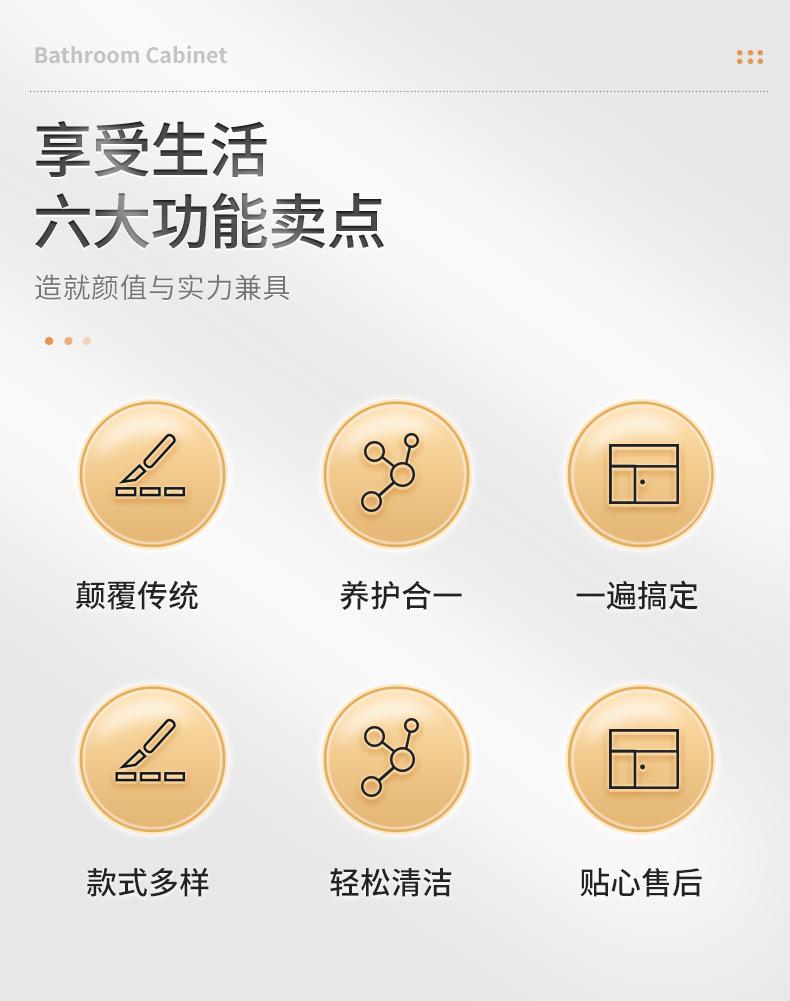 Bathroom Cabinet

享受生活
六大功能卖点

造就颜值与实力兼具

颠覆传统

养护合一

一遍搞定

款式多样

轻松清洁

贴心售后