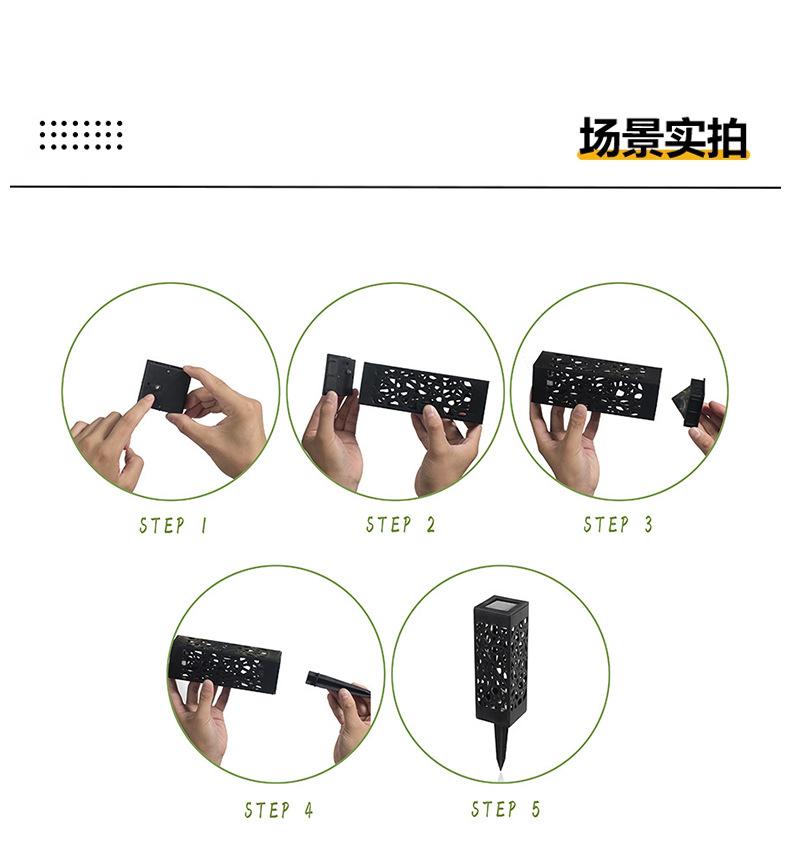 场景实拍

STEP 1

STEP 2

STEP 3

STEP 4

STEP 5