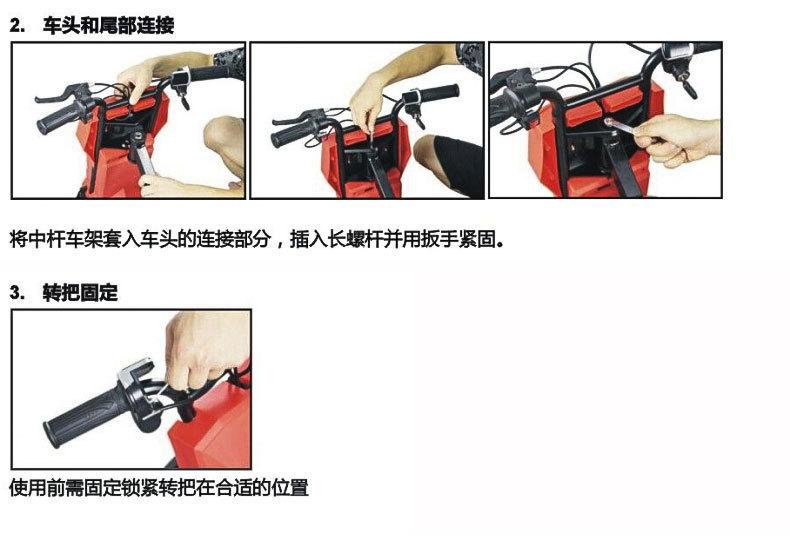 2. 车头和尾部连接

将中杆车架套入车头的连接部分，插入长螺杆并用扳手紧固。

3. 转把固定

使用前需固定锁紧转把在合适的位置