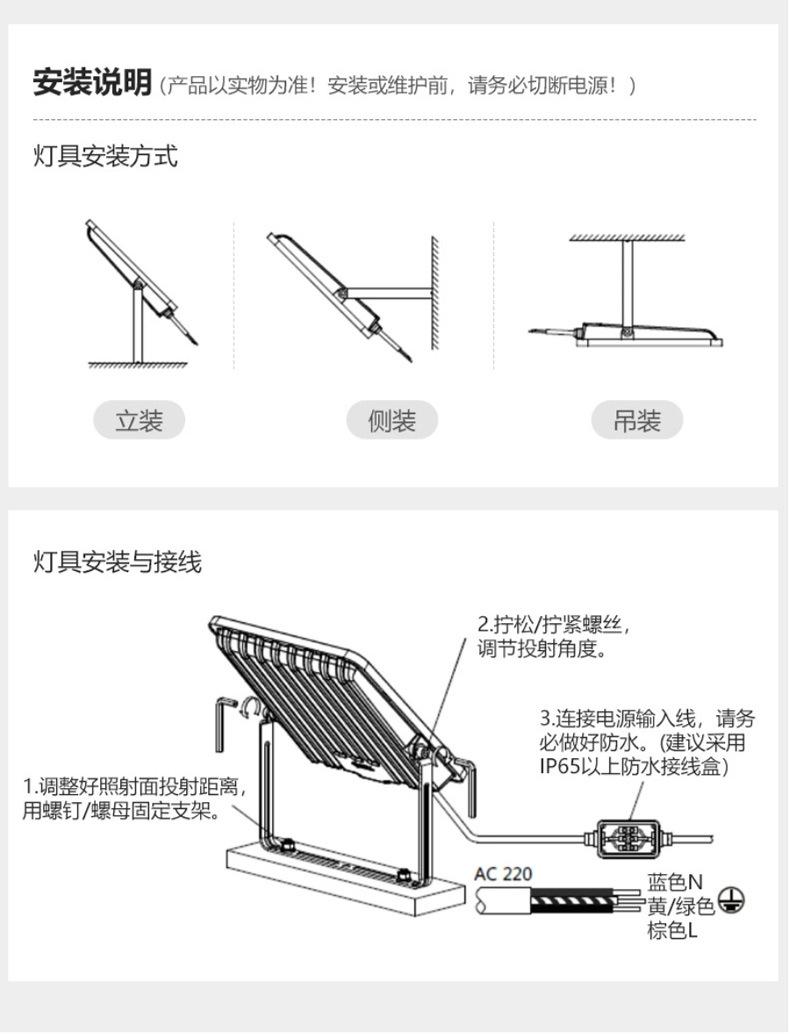 安装说明（产品以实物为准！安装或维护前，请务必切断电源！）

灯具安装方式

立装

侧装

吊装

灯具安装与接线

2.拧松/拧紧螺丝，调节投射角度。

3.连接电源输入线，请务必做好防水。（建议采用IP65以上防水接线盒）

1.调整好照射面投射距离，用螺钉/螺母固定支架。

AC 220

蓝色N

黄/绿色

棕色L