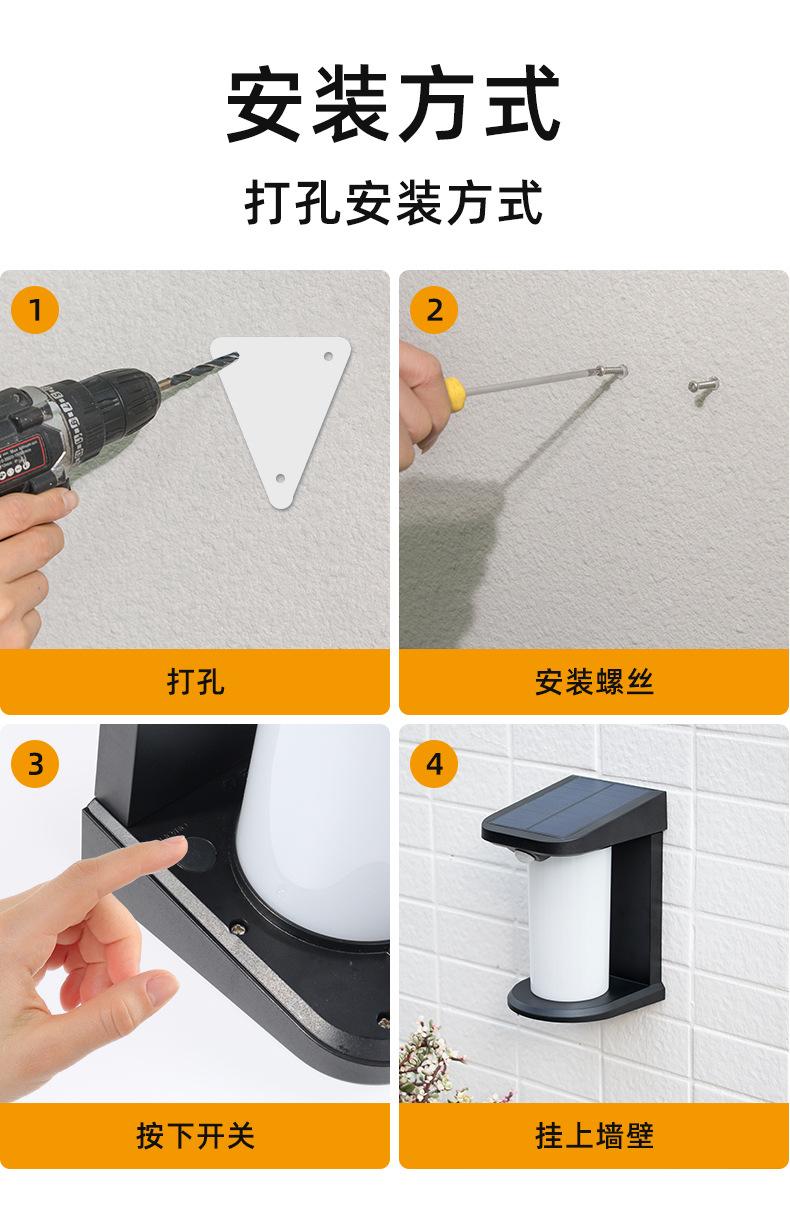 安装方式

打孔安装方式

1

打孔

2

安装螺丝

3

按下开关

4

挂上墙壁