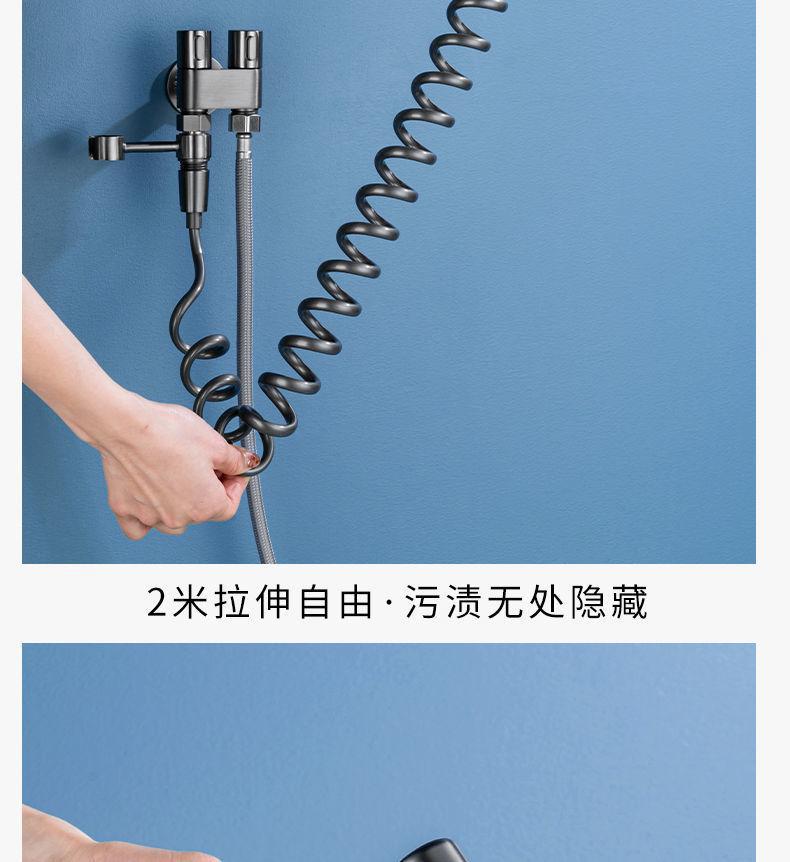 2米拉伸自由·污渍无处隐藏