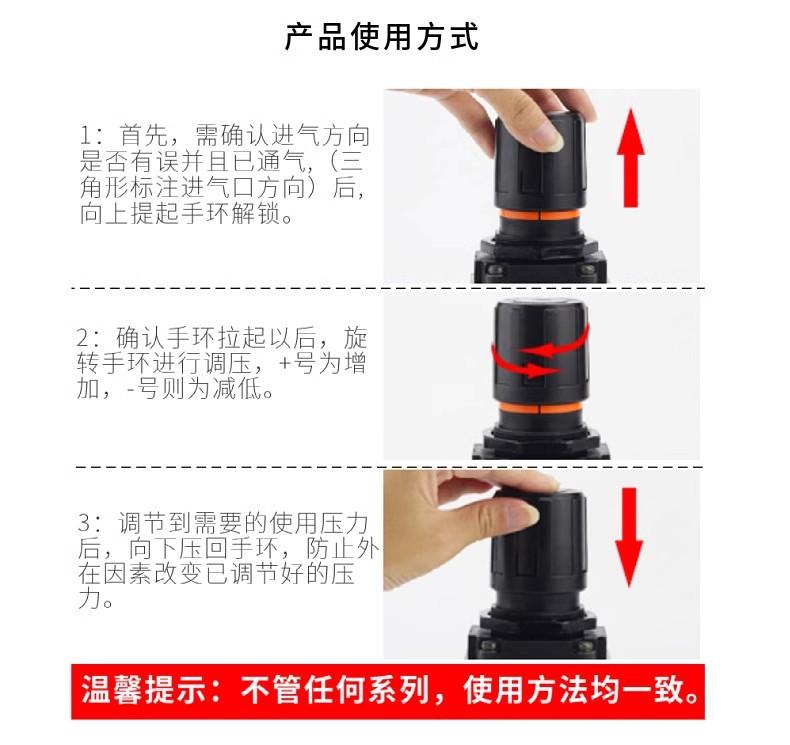 产品使用方式

1：首先，需确认进气方向是否有误并且已通气,（三角形标注进气口方向）后,向上提起手环解锁。

2：确认手环拉起以后，旋转手环进行调压，+号为增加，-号则为减低。

3：调节到需要的使用压力后，向下压回手环，防止外在因素改变已调节好的压力。

温馨提示：不管任何系列，使用方法均一致。