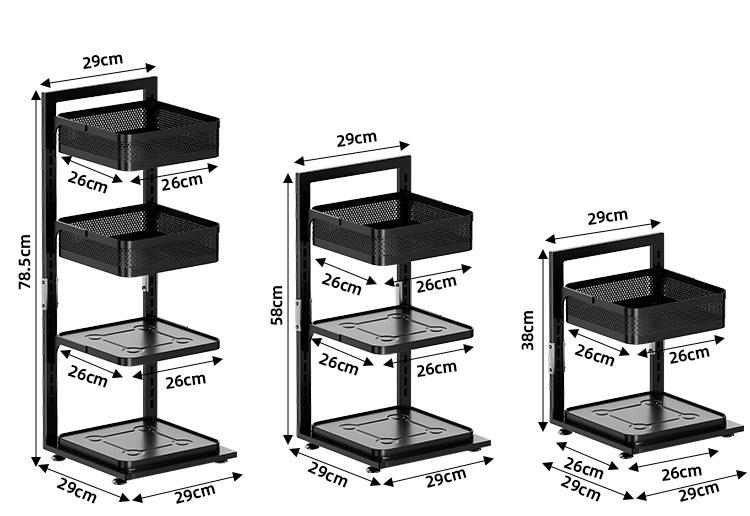 29cm
78.5cm
26cm
26cm
26cm
26cm
29cm
29cm

29cm
58cm
26cm
26cm
26cm
26cm
29cm
29cm

29cm
38cm
26cm
26cm
26cm
26cm
29cm
29cm