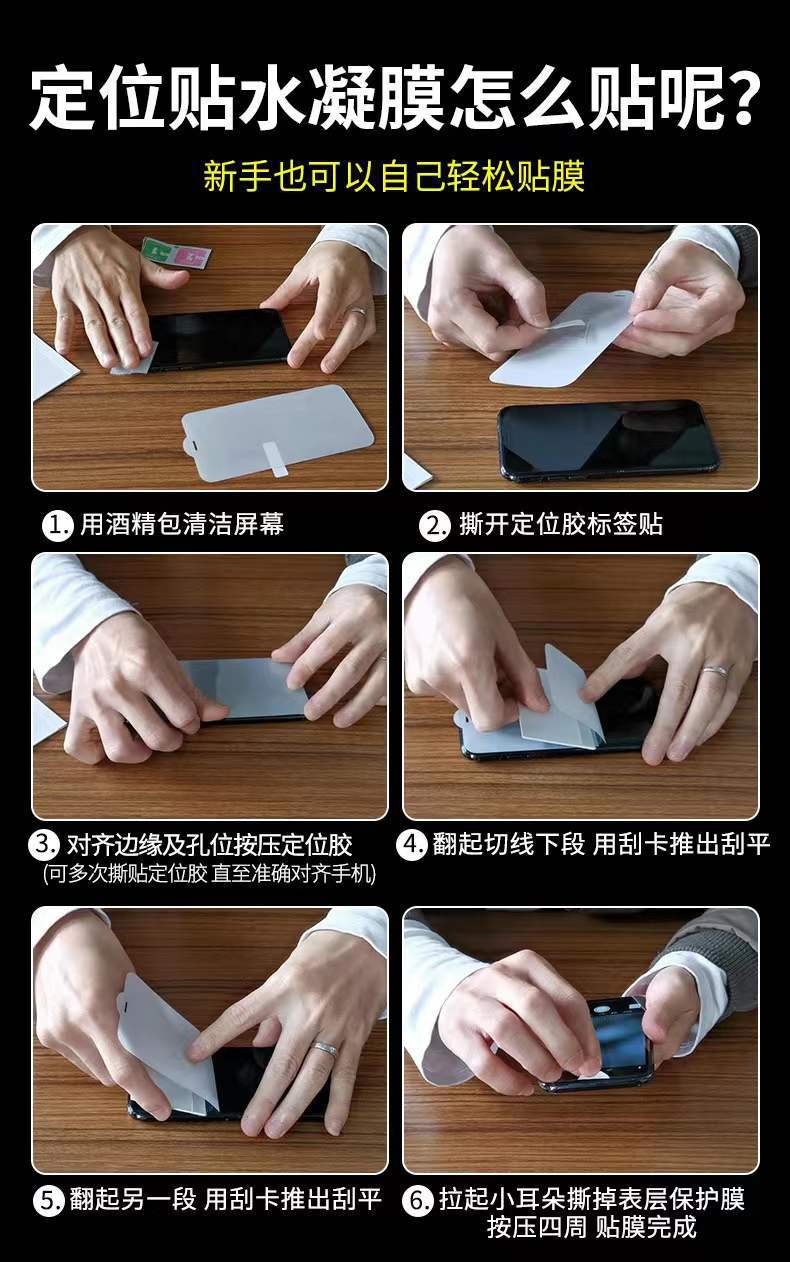 定位贴水凝膜怎么贴呢？

新手也可以自己轻松贴膜

1. 用酒精包清洁屏幕

2. 撕开定位胶标签贴

3. 对齐边缘及孔位按压定位胶
(可多次撕贴定位胶 直至准确对齐手机)

4. 翻起切线下段 用刮卡推出刮平

5. 翻起另一段 用刮卡推出刮平

6. 拉起小耳朵撕掉表层保护膜 按压四周 贴膜完成