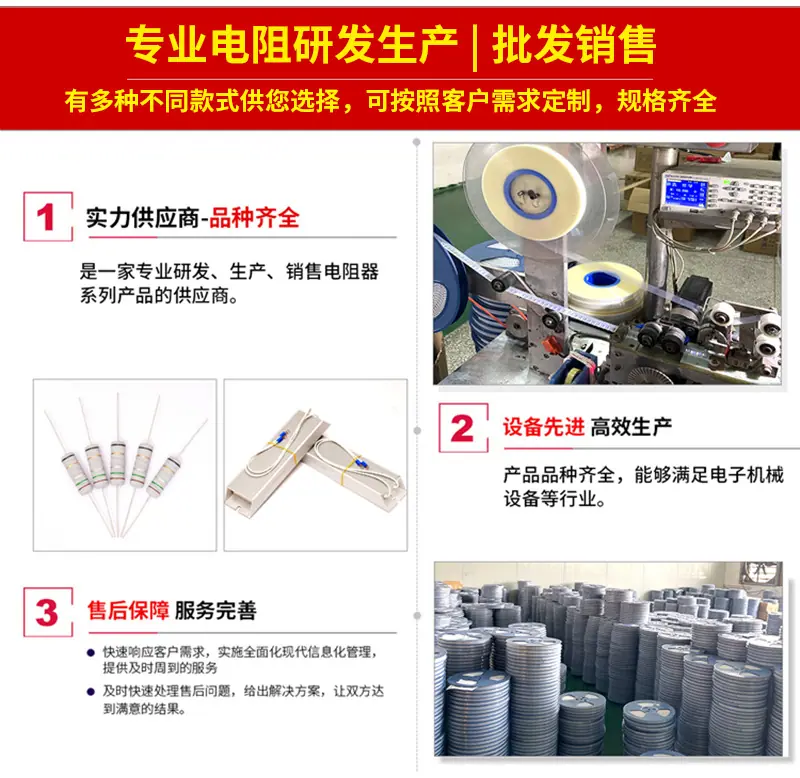 专业电阻研发生产 | 批发销售

有多种不同款式供您选择，可按照客户需求定制，规格齐全

1 实力供应商-品种齐全

是一家专业研发、生产、销售电阻器系列产品的供应商。

2 设备先进 高效生产

产品品种齐全，能够满足电子机械设备等行业。

3 售后保障 服务完善

• 快速响应客户需求，实施全面化现代信息化管理，提供及时周到的服务

• 及时快速处理售后问题，给出解决方案，让双方达到满意的结果。