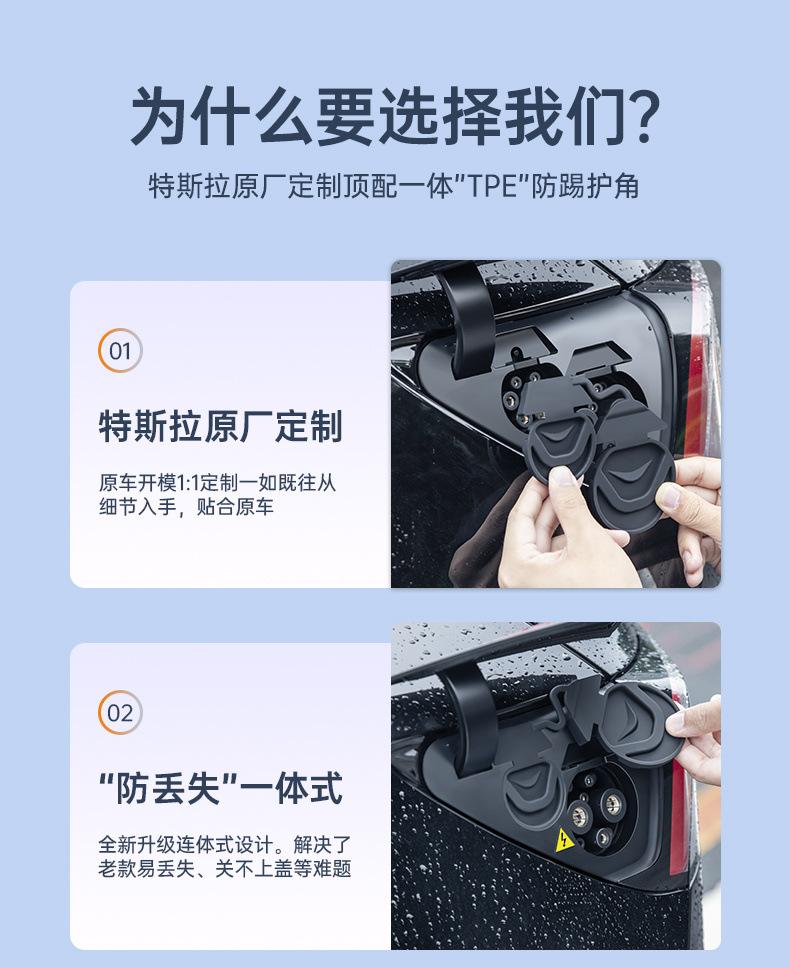 为什么要选择我们?

特斯拉原厂定制顶配一体"TPE"防踢护角

01

特斯拉原厂定制

原车开模1:1定制一如既往从细节入手，贴合原车

02

"防丢失"一体式

全新升级连体式设计。解决了老款易丢失、关不上盖等难题