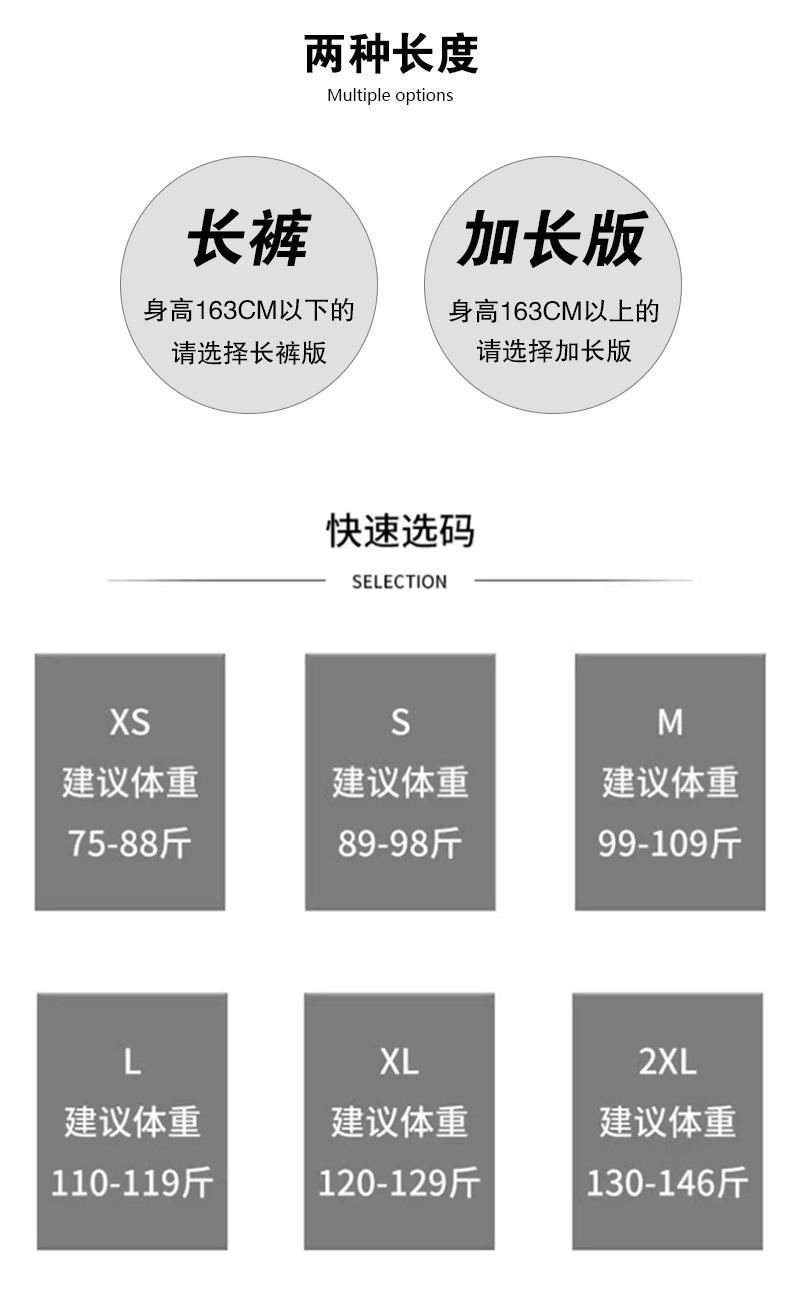 两种长度
Multiple options

长裤
身高163CM以下的
请选择长裤版

加长版
身高163CM以上的
请选择加长版

快速选码
SELECTION

XS
建议体重
75-88斤

S
建议体重
89-98斤

M
建议体重
99-109斤

L
建议体重
110-119斤

XL
建议体重
120-129斤

2XL
建议体重
130-146斤