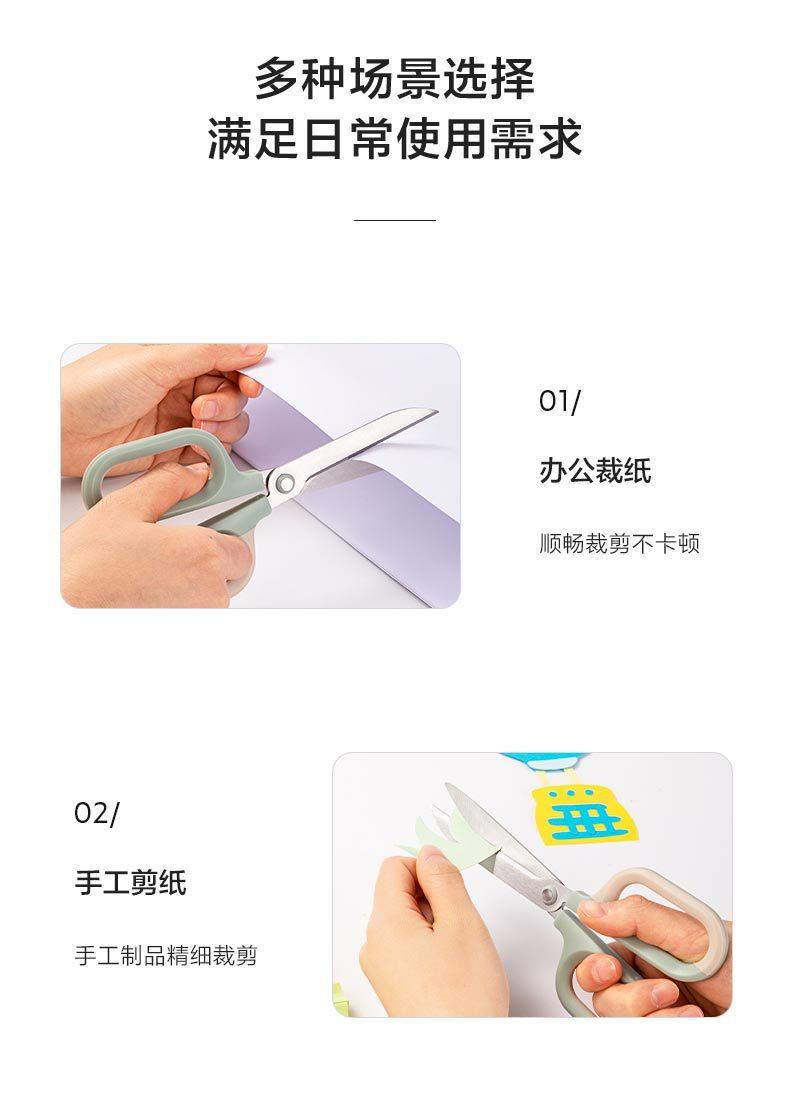 多种场景选择
满足日常使用需求

01/

办公裁纸

顺畅裁剪不卡顿

02/

手工剪纸

手工制品精细裁剪