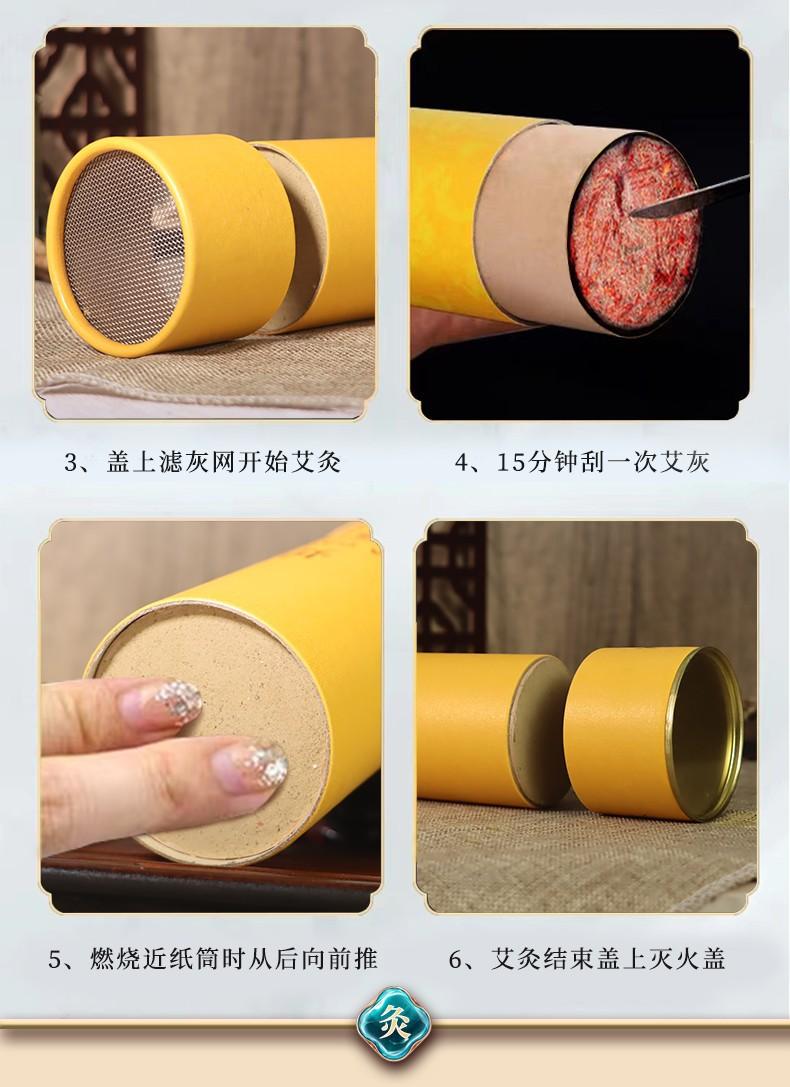 3、盖上滤灰网开始艾灸

4、15分钟刮一次艾灰

5、燃烧近纸筒时从后向前推

6、艾灸结束盖上灭火盖

灸