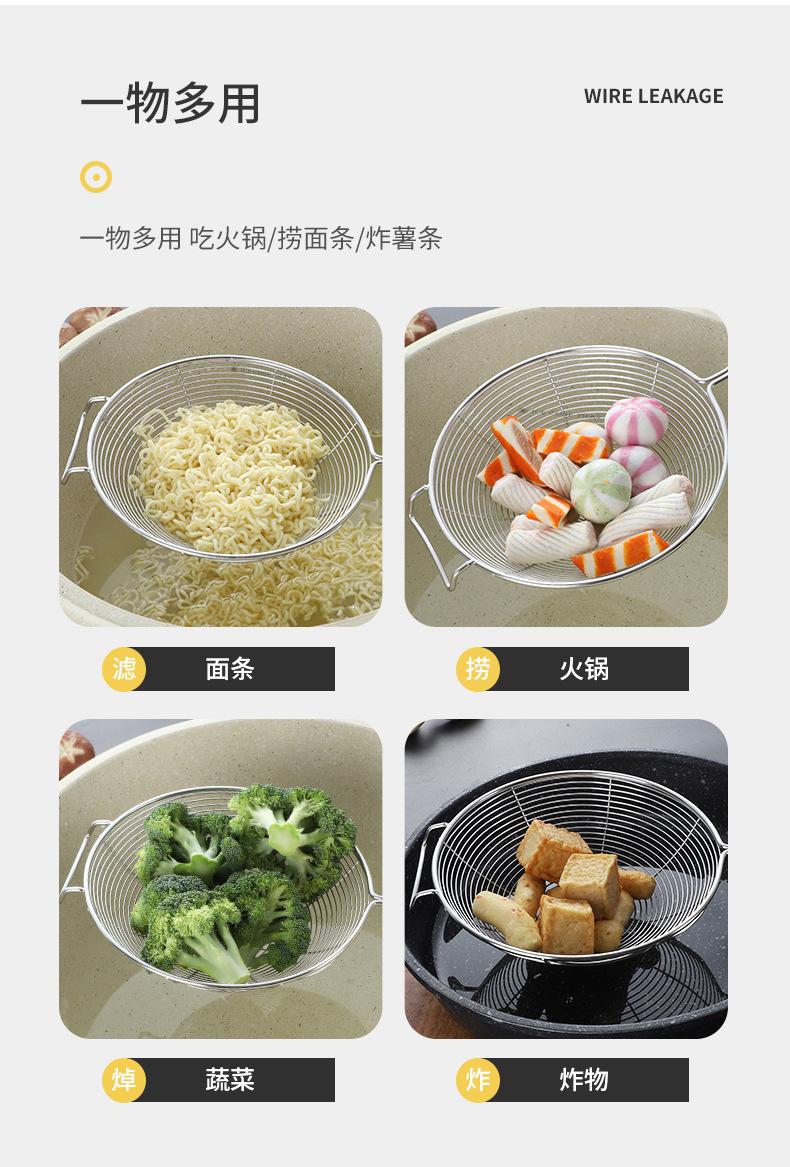 一物多用

WIRE LEAKAGE

一物多用 吃火锅/捞面条/炸薯条

滤 面条

捞 火锅

焯 蔬菜

炸 炸物