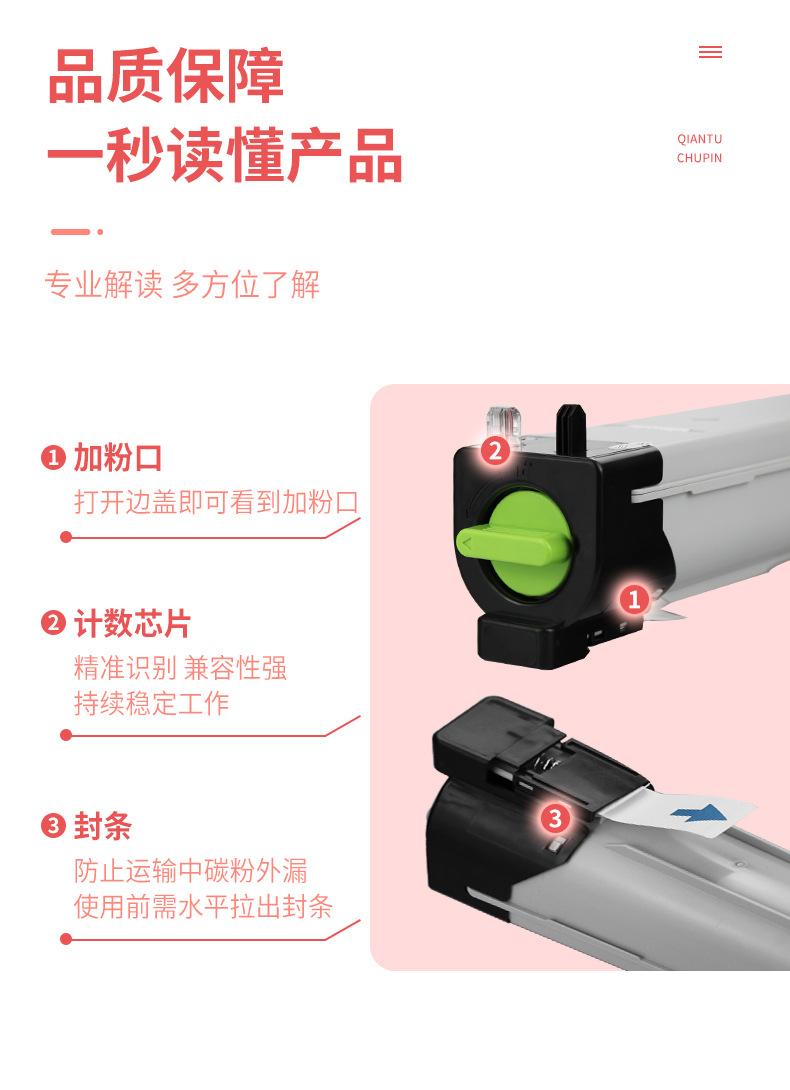 品质保障
一秒读懂产品

QIANTU
CHUPIN

专业解读 多方位了解

❶ 加粉口
打开边盖即可看到加粉口

❷ 计数芯片
精准识别 兼容性强
持续稳定工作

❸ 封条
防止运输中碳粉外漏
使用前需水平拉出封条

2

1

3