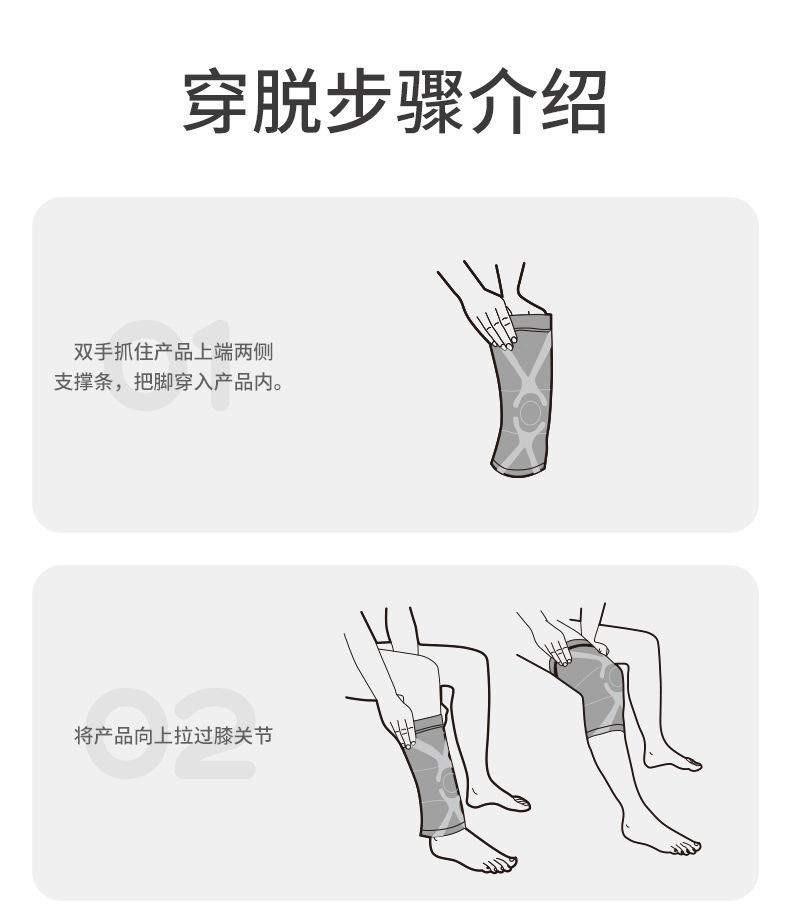 穿脱步骤介绍

01

双手抓住产品上端两侧支撑条，把脚穿入产品内。

02

将产品向上拉过膝关节