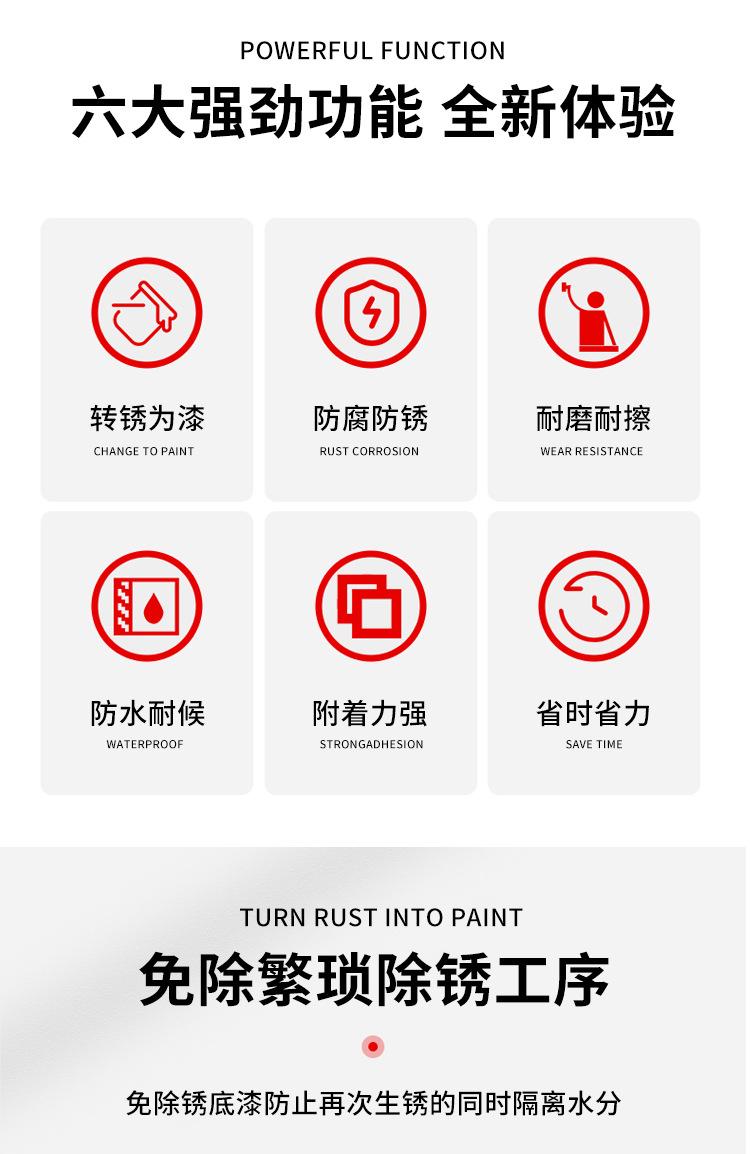 POWERFUL FUNCTION

六大强劲功能 全新体验

转锈为漆
CHANGE TO PAINT

防腐防锈
RUST CORROSION

耐磨耐擦
WEAR RESISTANCE

防水耐候
WATERPROOF

附着力强
STRONGADHESION

省时省力
SAVE TIME

TURN RUST INTO PAINT

免除繁琐除锈工序

免除锈底漆防止再次生锈的同时隔离水分