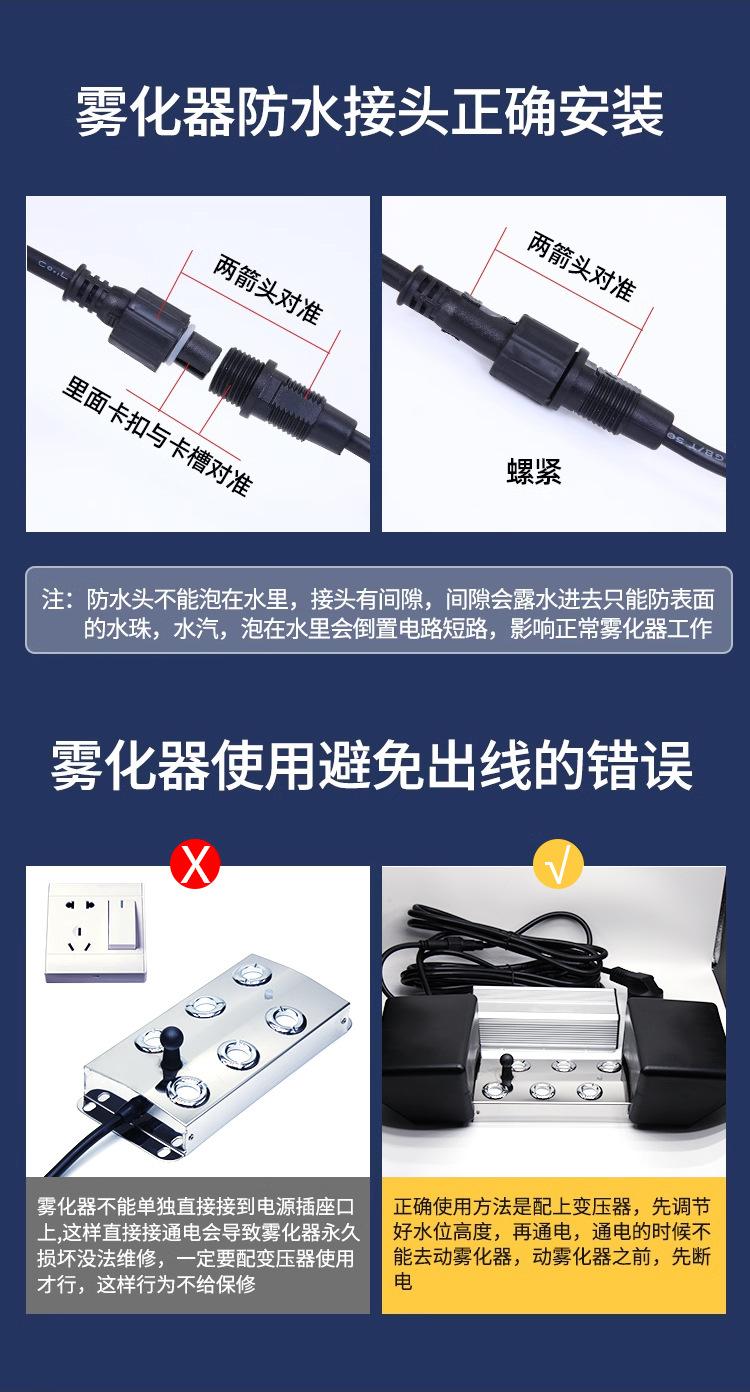 雾化器防水接头正确安装

两箭头对准

里面卡扣与卡槽对准

两箭头对准

螺紧

注：防水头不能泡在水里，接头有间隙，间隙会露水进去只能防表面的水珠，水汽，泡在水里会倒置电路短路，影响正常雾化器工作

雾化器使用避免出线的错误

X

√

雾化器不能单独直接接到电源插座口上,这样直接接通电会导致雾化器永久损坏没法维修，一定要配变压器使用才行，这样行为不给保修

正确使用方法是配上变压器，先调节好水位高度，再通电，通电的时候不能去动雾化器，动雾化器之前，先断电