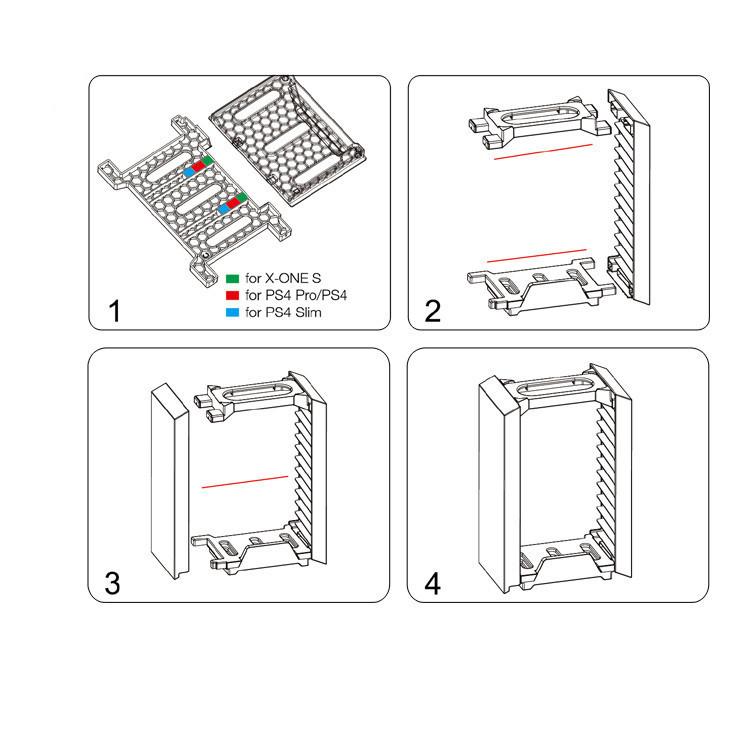 for X-ONE S
for PS4 Pro/PS4
for PS4 Slim

1

2

3

4