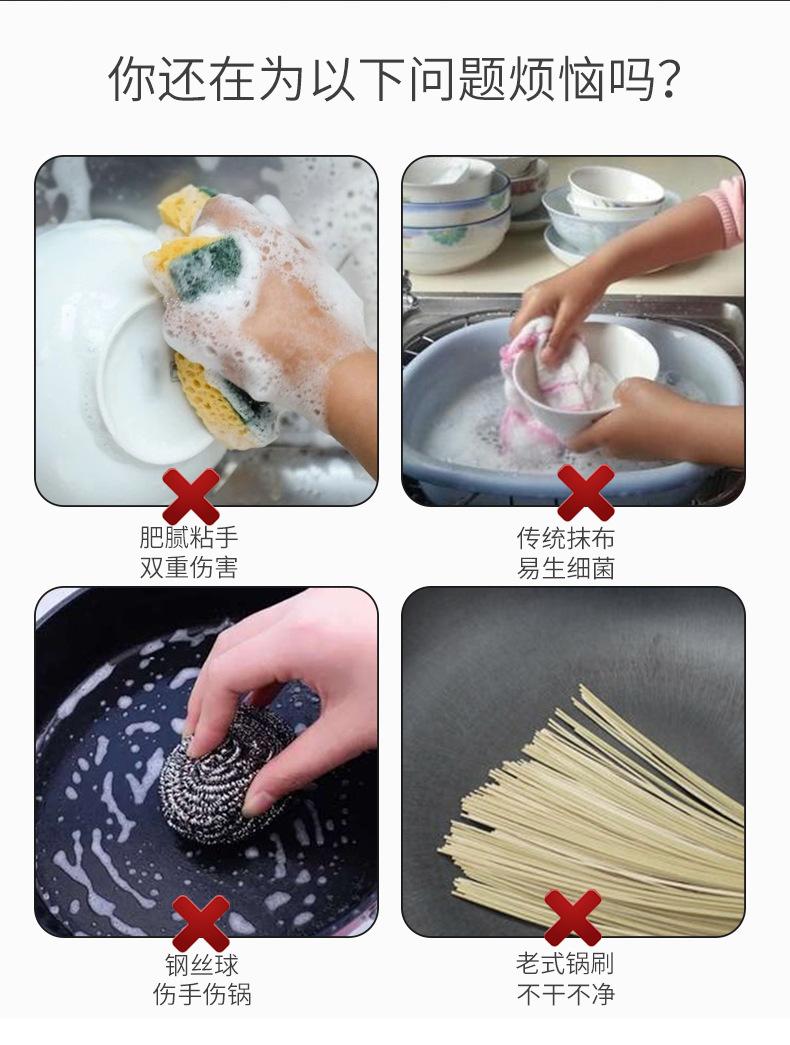 你还在为以下问题烦恼吗?

肥腻粘手
双重伤害

传统抹布
易生细菌

钢丝球
伤手伤锅

老式锅刷
不干不净