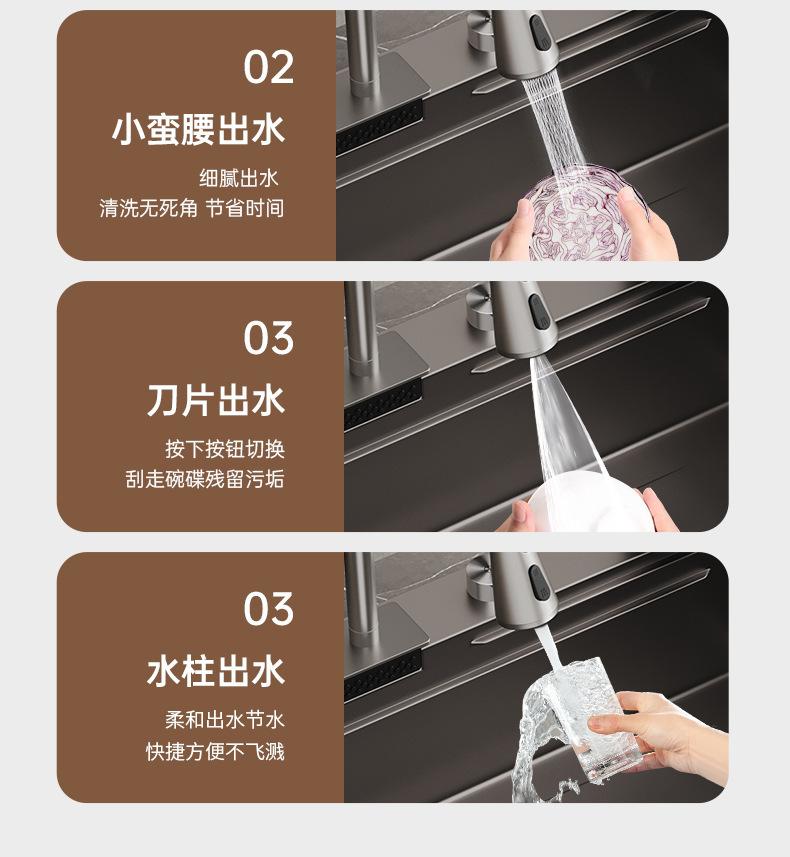 02

小蛮腰出水

细腻出水
清洗无死角 节省时间

03

刀片出水

按下按钮切换
刮走碗碟残留污垢

03

水柱出水

柔和出水节水
快捷方便不飞溅