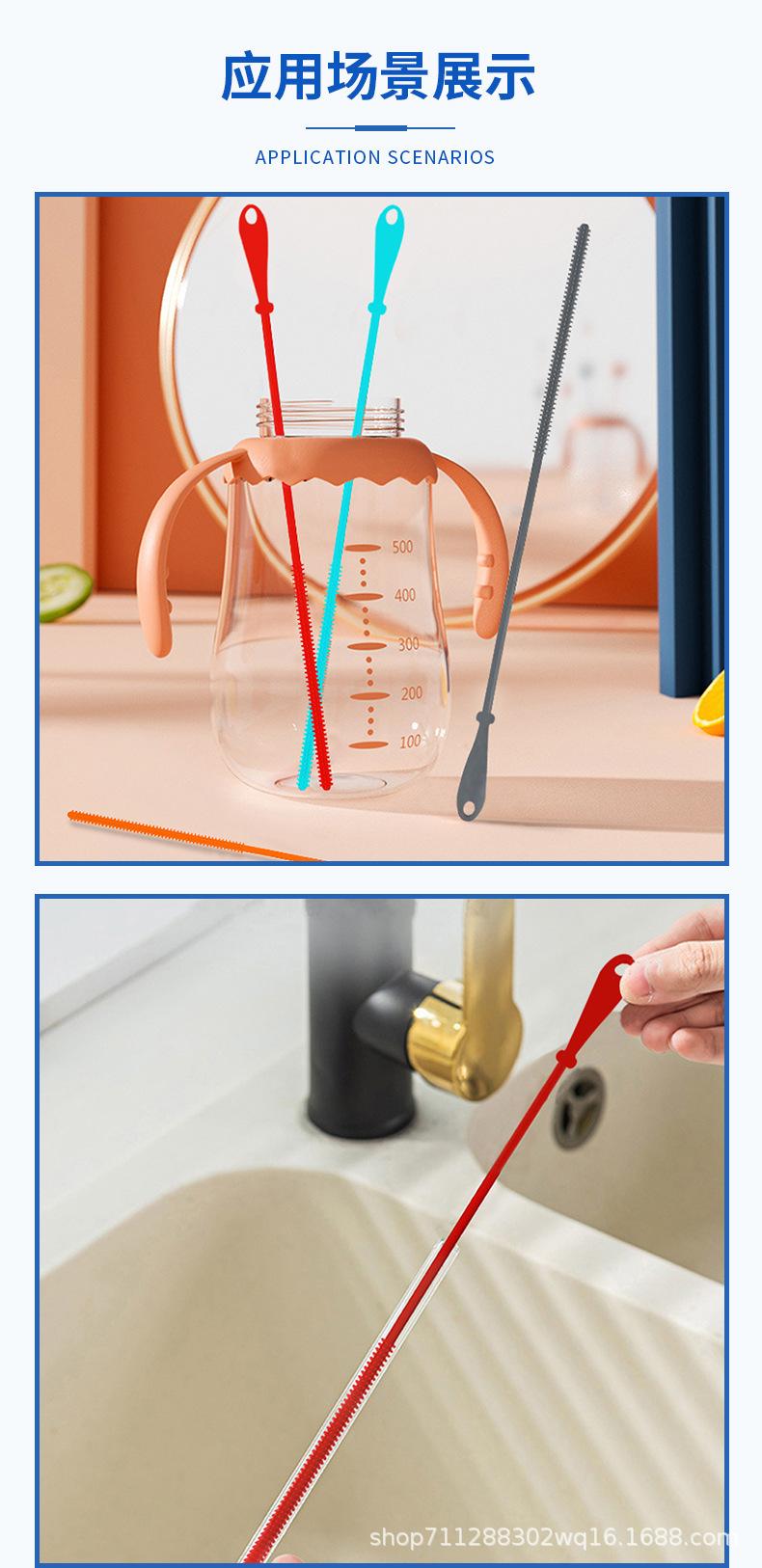 应用场景展示

APPLICATION SCENARIOS

500
400
300
200
100

shop711288302wq16.1688.com