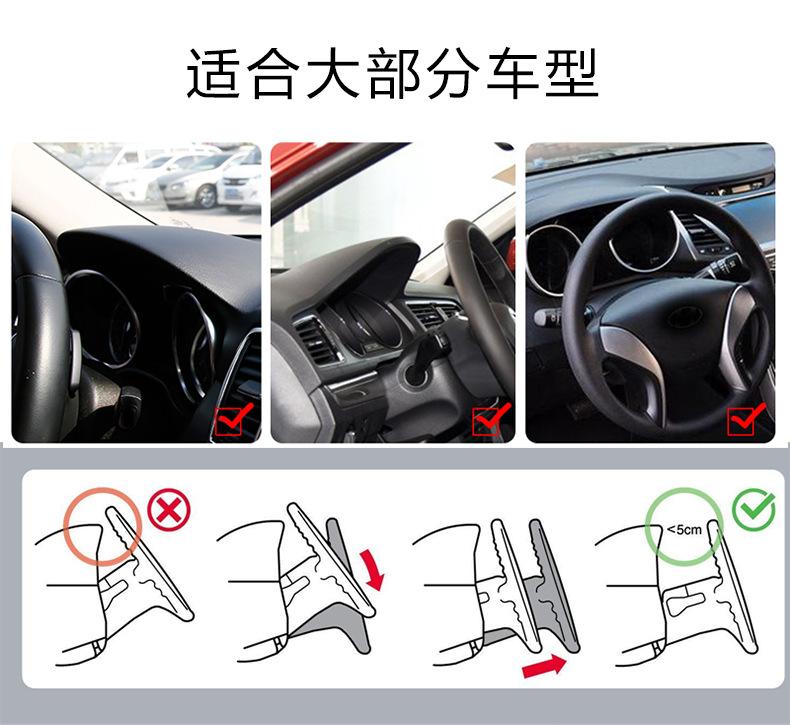 适合大部分车型

<5cm