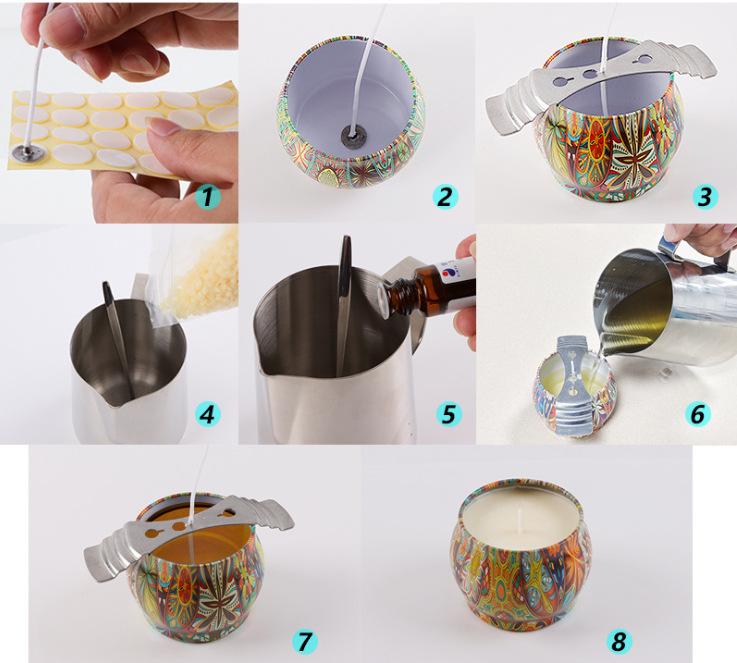 1
2
3
4
5
6
7
8