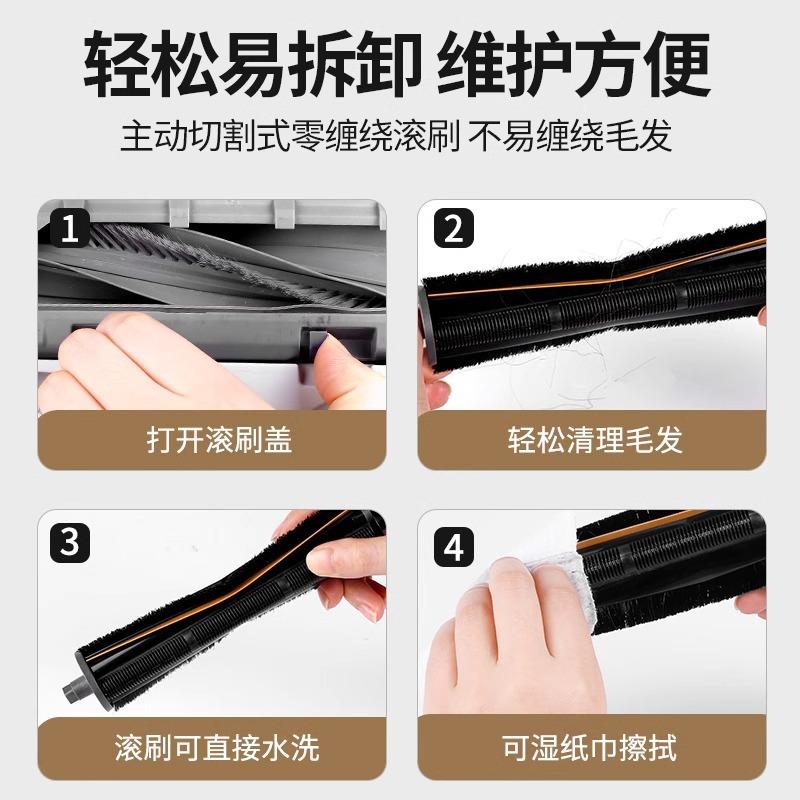 轻松易拆卸 维护方便

主动切割式零缠绕滚刷 不易缠绕毛发

1

打开滚刷盖

2

轻松清理毛发

3

滚刷可直接水洗

4

可湿纸巾擦拭