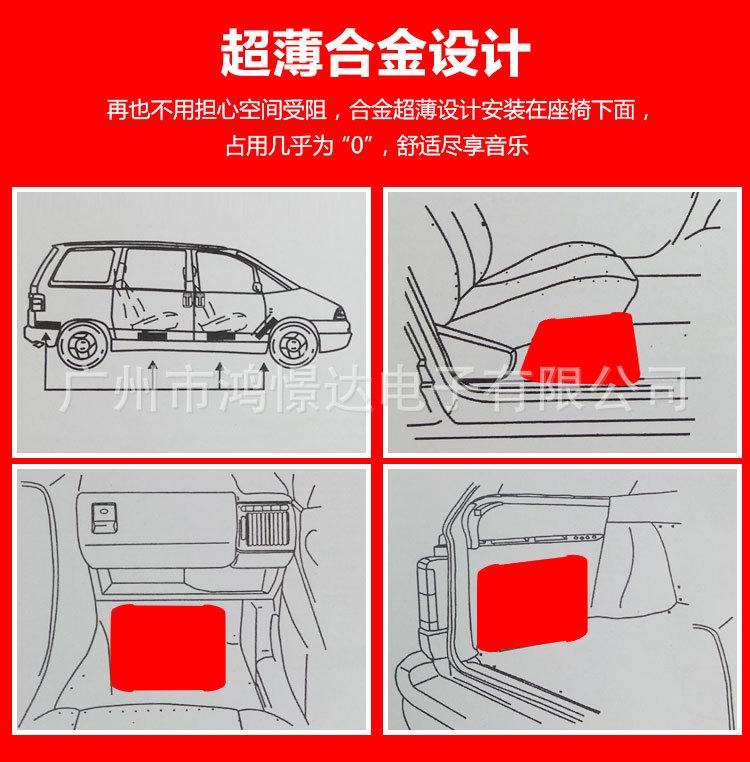 超薄合金设计

再也不用担心空间受阻，合金超薄设计安装在座椅下面，占用几乎为“0”，舒适尽享音乐

广州市鸿憬达电子有限公司