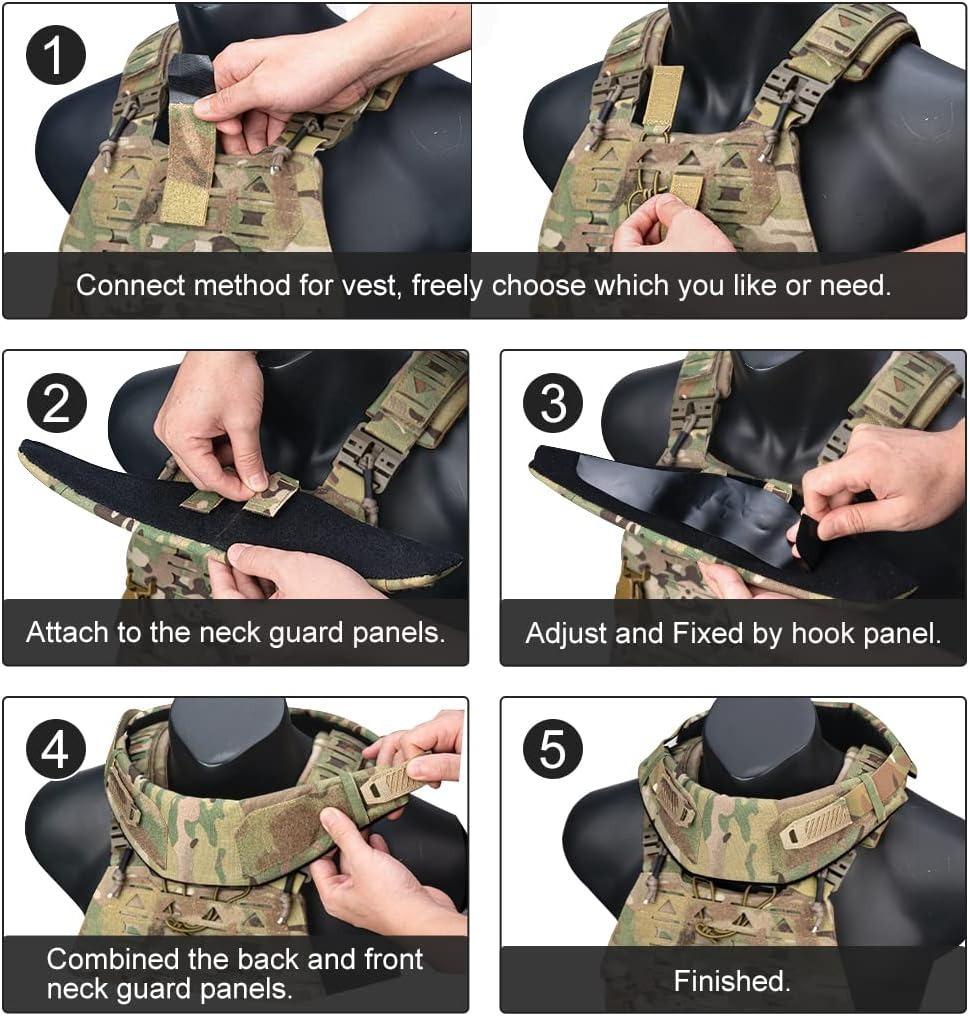 1

Connect method for vest, freely choose which you like or need.

2

Attach to the neck guard panels.

3

Adjust and Fixed by hook panel.

4

Combined the back and front neck guard panels.

5

Finished.