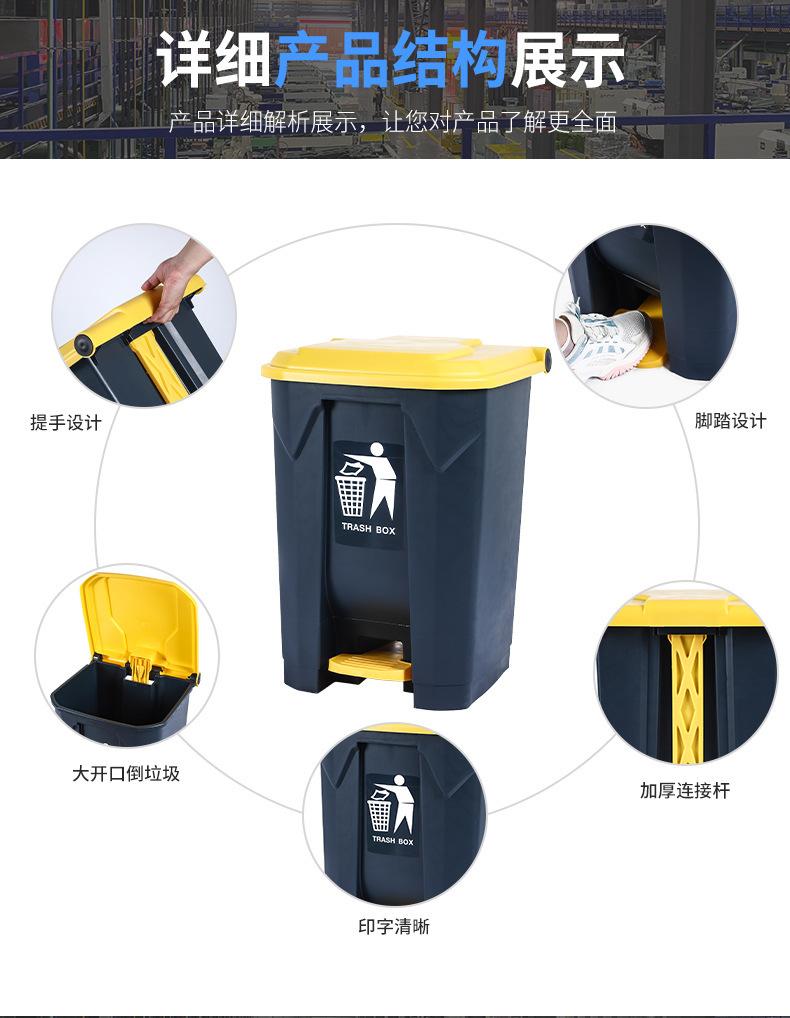 详细产品结构展示

产品详细解析展示，让您对产品了解更全面

提手设计

脚踏设计

TRASH BOX

大开口倒垃圾

加厚连接杆

TRASH BOX

印字清晰