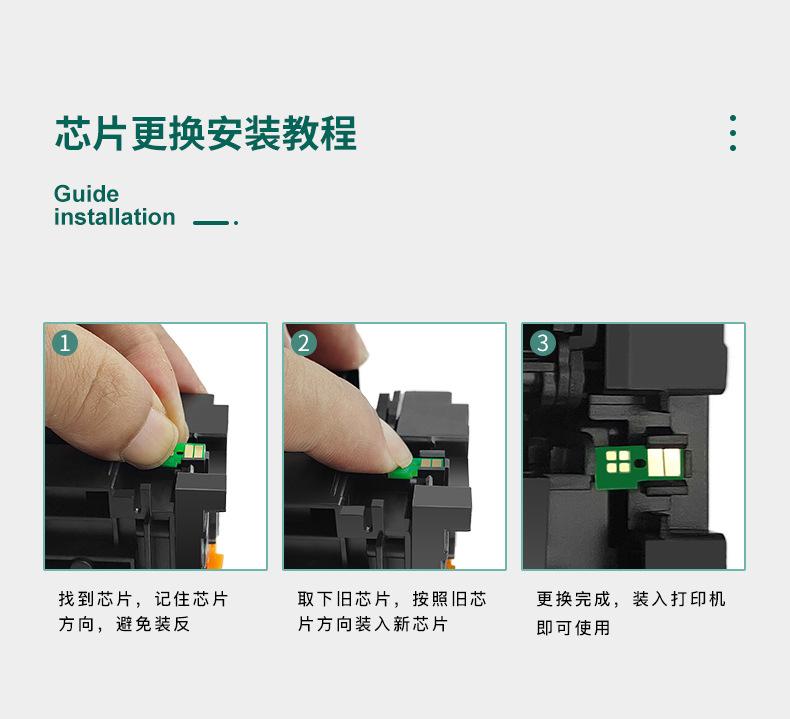 芯片更换安装教程

Guide installation

1

找到芯片，记住芯片方向，避免装反

2

取下旧芯片，按照旧芯片方向装入新芯片

3

更换完成，装入打印机即可使用