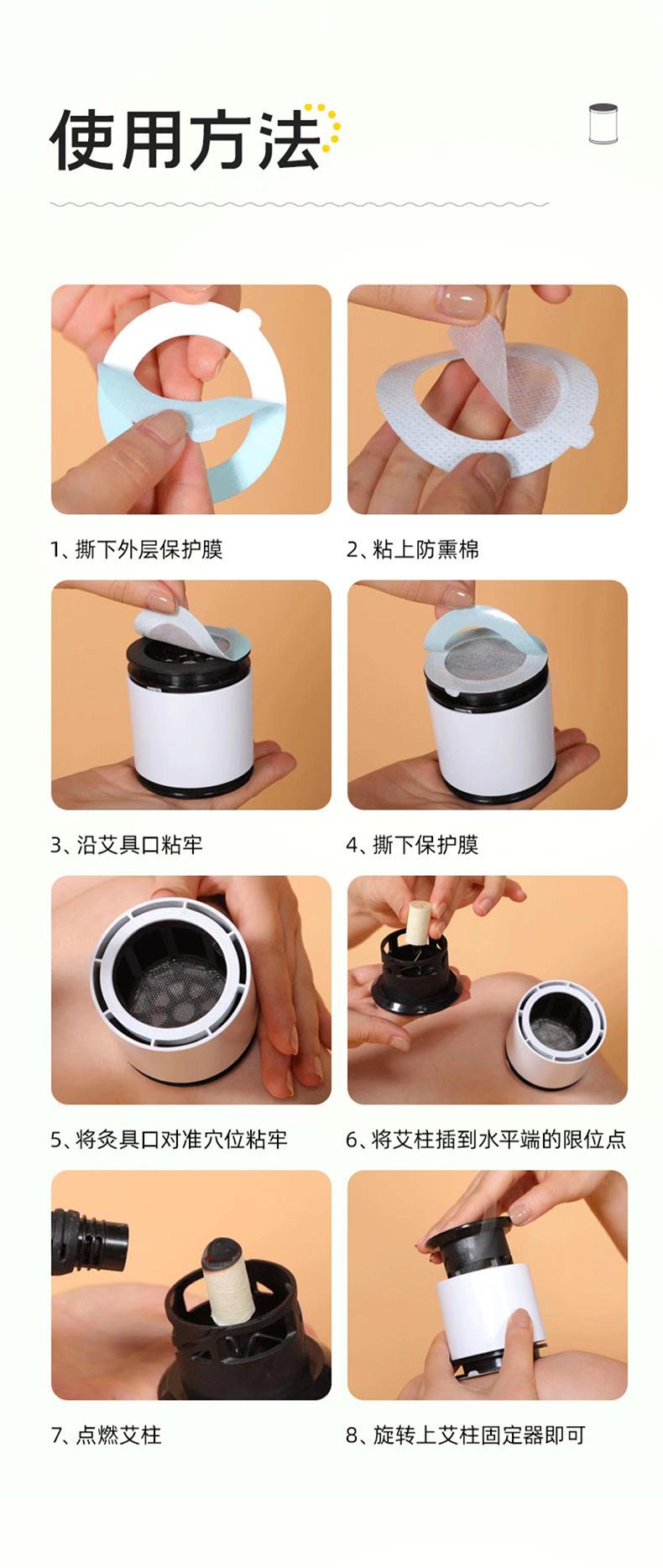 使用方法

1、撕下外层保护膜

2、粘上防熏棉

3、沿艾具口粘牢

4、撕下保护膜

5、将灸具口对准穴位粘牢

6、将艾柱插到水平端的限位点

7、点燃艾柱

8、旋转上艾柱固定器即可