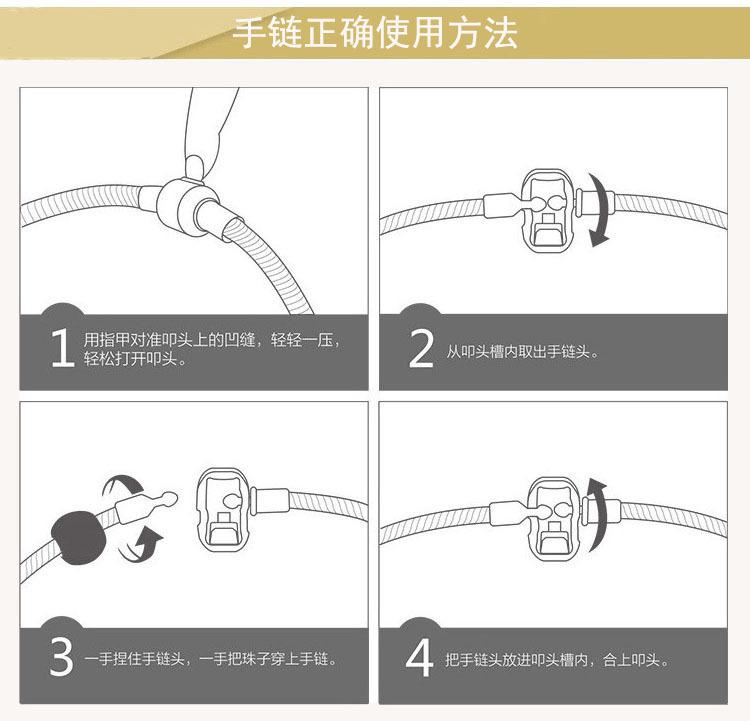 手链正确使用方法

1 用指甲对准叩头上的凹缝，轻轻一压，轻松打开叩头。

2 从叩头槽内取出手链头。

3 一手捏住手链头，一手把珠子穿上手链。

4 把手链头放进叩头槽内，合上叩头。