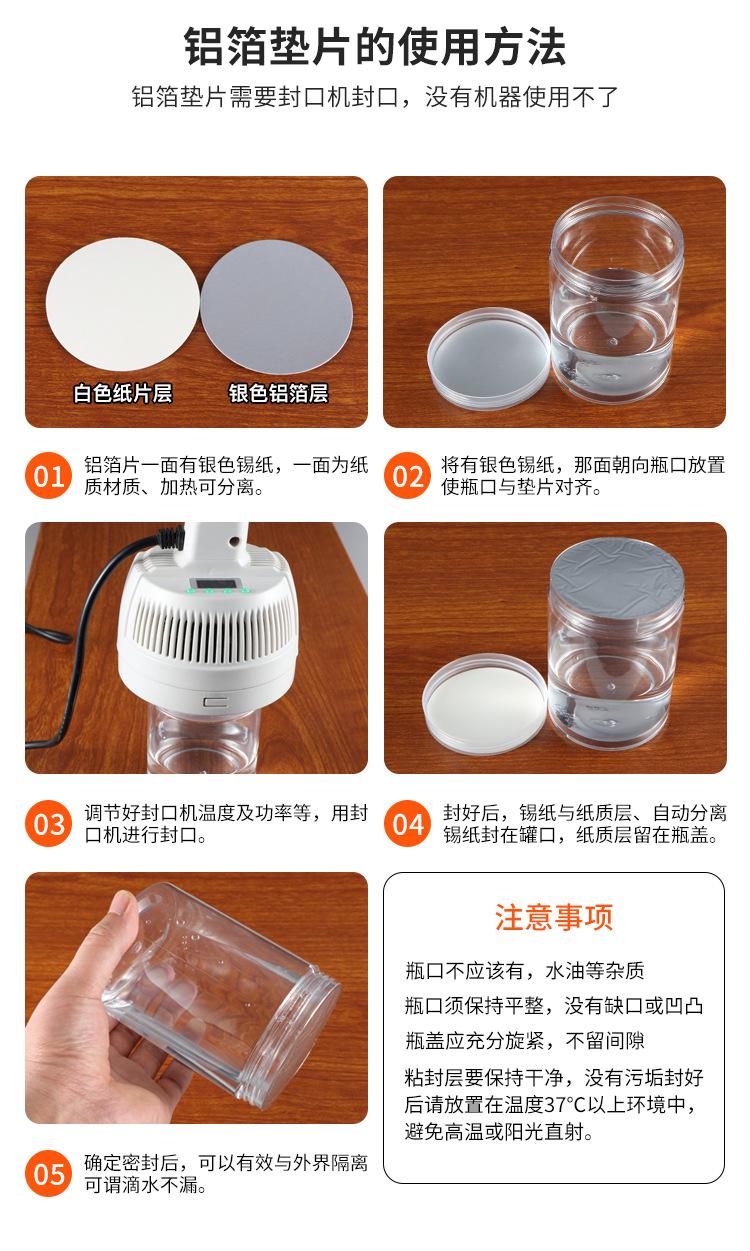 铝箔垫片的使用方法

铝箔垫片需要封口机封口，没有机器使用不了

白色纸片层

银色铝箔层

01 铝箔片一面有银色锡纸，一面为纸质材质、加热可分离。

02 将有银色锡纸，那面朝向瓶口放置使瓶口与垫片对齐。

03 调节好封口机温度及功率等，用封口机进行封口。

04 封好后，锡纸与纸质层、自动分离锡纸封在罐口，纸质层留在瓶盖。

05 确定密封后，可以有效与外界隔离可谓滴水不漏。

注意事项

瓶口不应该有，水油等杂质

瓶口须保持平整，没有缺口或凹凸

瓶盖应充分旋紧，不留间隙

粘封层要保持干净，没有污垢封好后请放置在温度37°C以上环境中，避免高温或阳光直射。