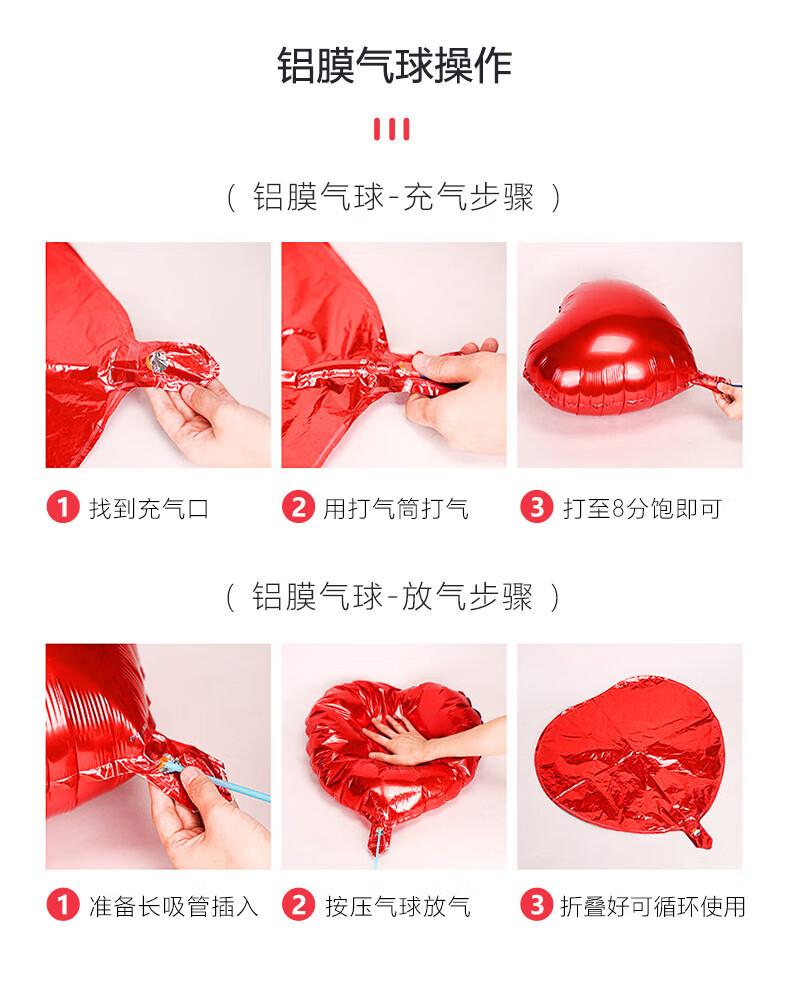 铝膜气球操作

（ 铝膜气球-充气步骤 ）

1 找到充气口

2 用打气筒打气

3 打至8分饱即可

（ 铝膜气球-放气步骤 ）

1 准备长吸管插入

2 按压气球放气

3 折叠好可循环使用