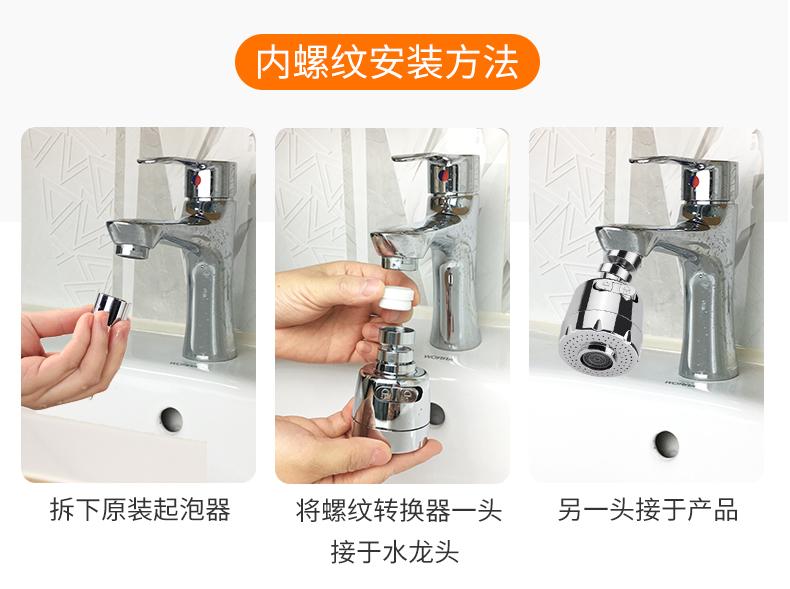 内螺纹安装方法

拆下原装起泡器

将螺纹转换器一头接于水龙头

另一头接于产品