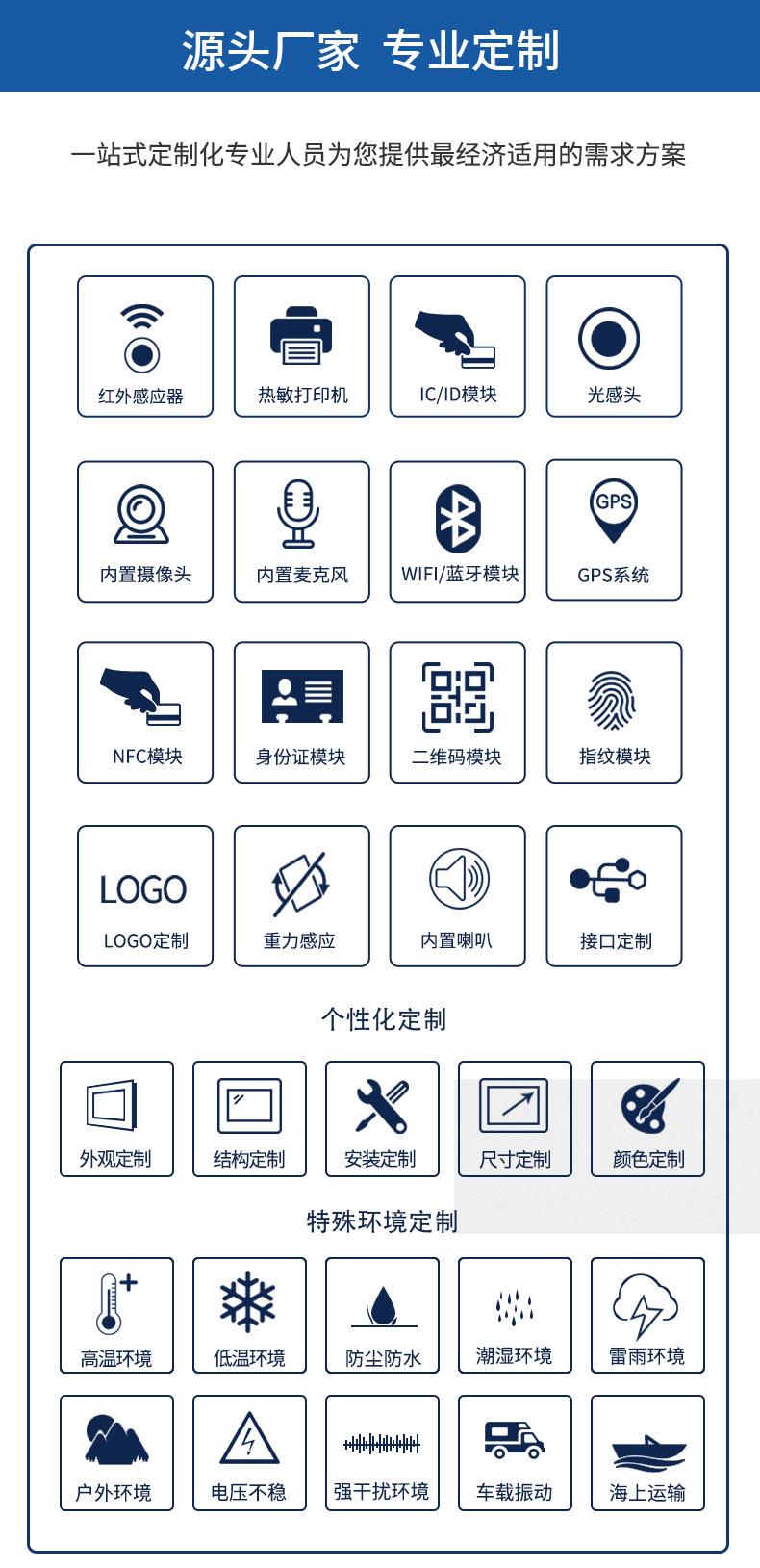 源头厂家 专业定制

一站式定制化专业人员为您提供最经济适用的需求方案

红外感应器

热敏打印机

IC/ID模块

光感头

内置摄像头

内置麦克风

WIFI/蓝牙模块

GPS

GPS系统

NFC模块

身份证模块

二维码模块

指纹模块

LOGO

LOGO定制

重力感应

内置喇叭

接口定制

个性化定制

外观定制

结构定制

安装定制

尺寸定制

颜色定制

特殊环境定制

高温环境

低温环境

防尘防水

潮湿环境

雷雨环境

户外环境

电压不稳

强干扰环境

车载振动

海上运输