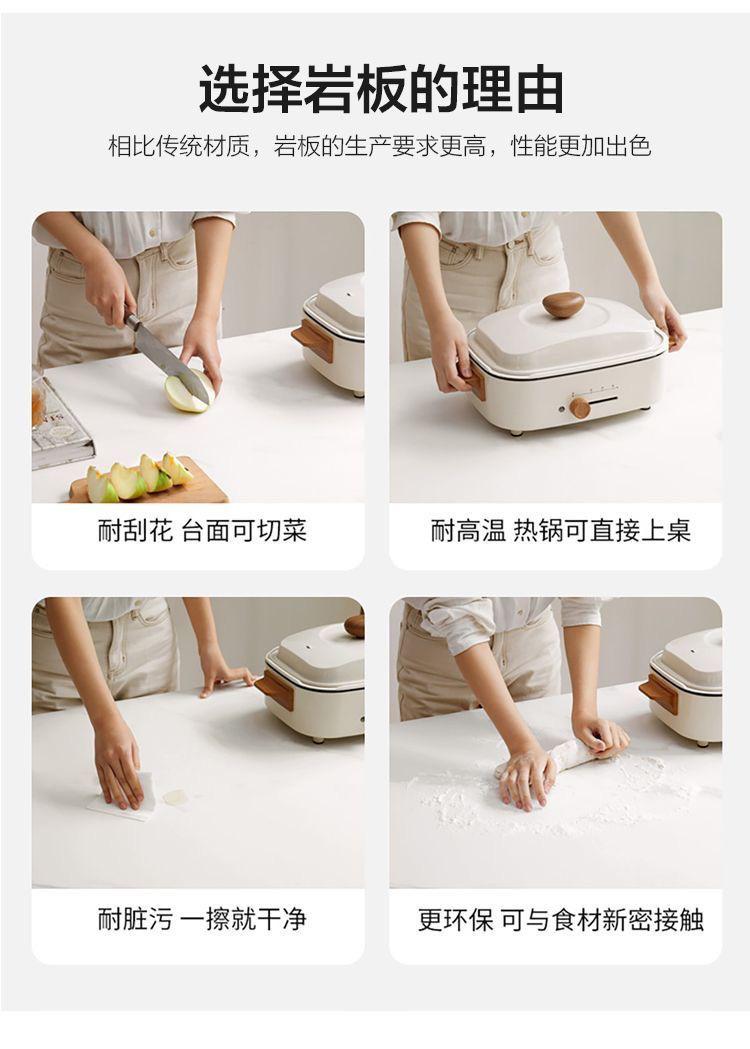 选择岩板的理由

相比传统材质，岩板的生产要求更高，性能更加出色

耐刮花 台面可切菜

耐高温 热锅可直接上桌

耐脏污 一擦就干净

更环保 可与食材新密接触