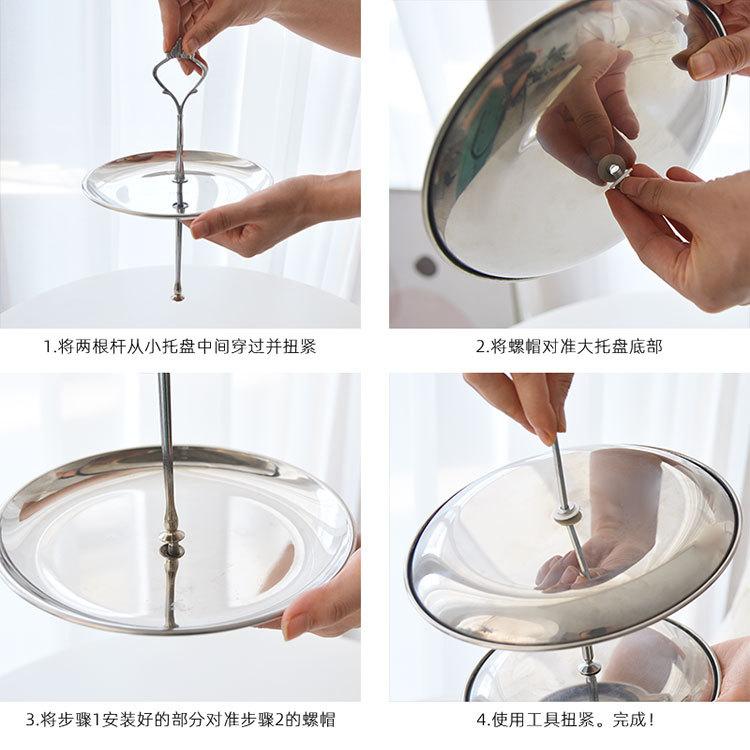 1.将两根杆从小托盘中间穿过并扭紧

2.将螺帽对准大托盘底部

3.将步骤1安装好的部分对准步骤2的螺帽

4.使用工具扭紧。完成!