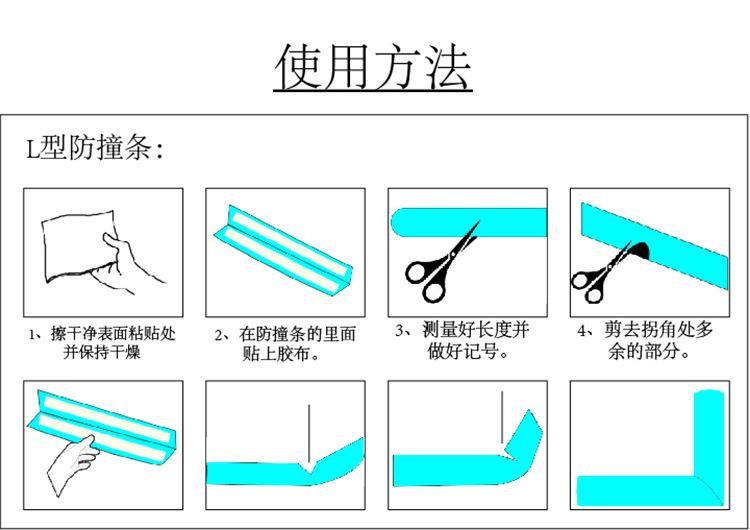 使用方法

L型防撞条：

1、擦干净表面粘贴处并保持干燥

2、在防撞条的里面贴上胶布。

3、测量好长度并做好记号。

4、剪去拐角处多余的部分。