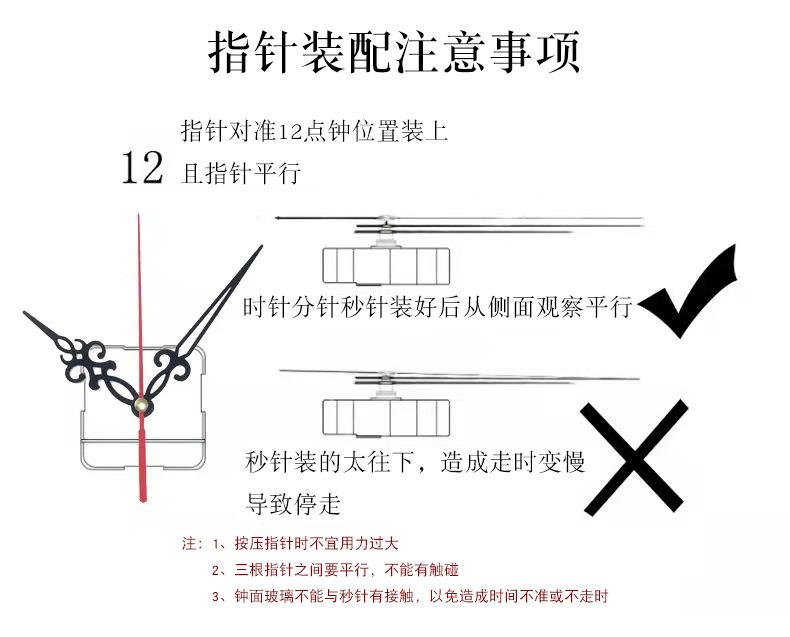 指针装配注意事项

12

指针对准12点钟位置装上
且指针平行

时针分针秒针装好后从侧面观察平行

秒针装的太往下，造成走时变慢
导致停走

注：1、按压指针时不宜用力过大
2、三根指针之间要平行，不能有触碰
3、钟面玻璃不能与秒针有接触，以免造成时间不准或不走时