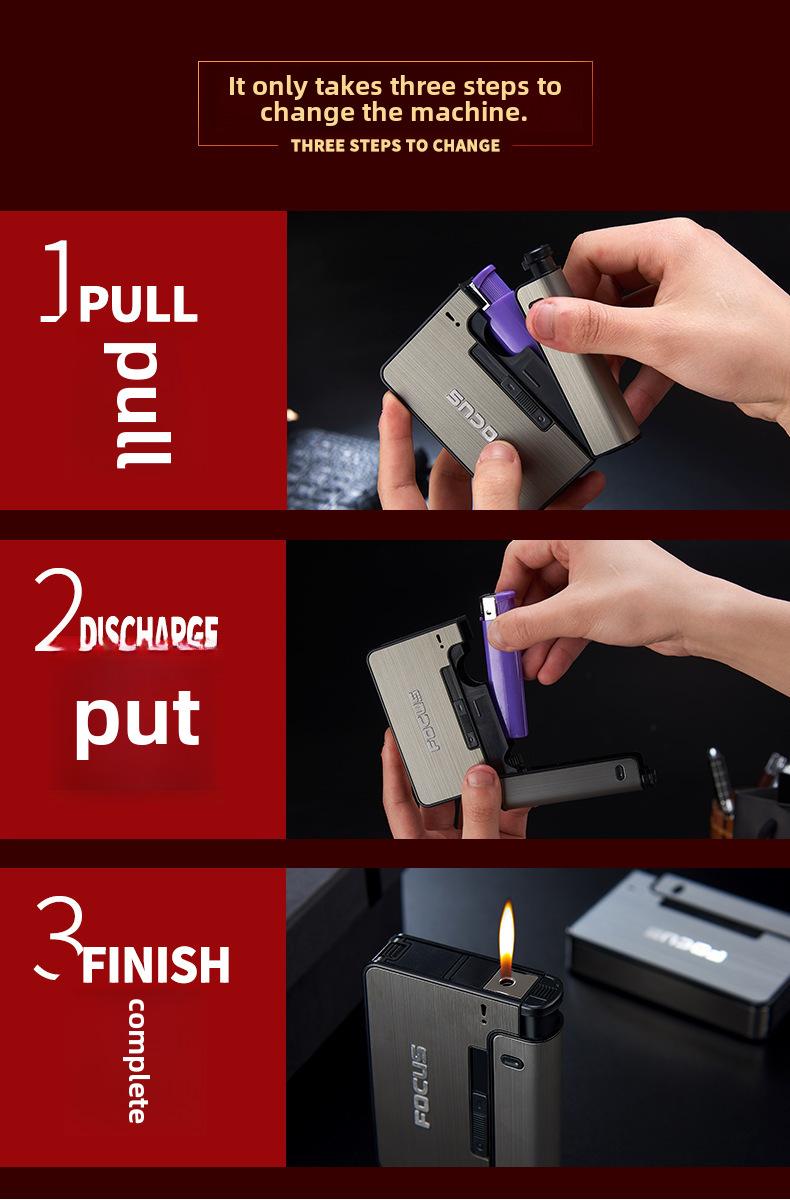 It only takes three steps to change the machine.

THREE STEPS TO CHANGE

1 PULL

pull

FOCUS

2 DISCHARGE

put

FOCUS

3 FINISH

complete

FOCUS

FOCUS