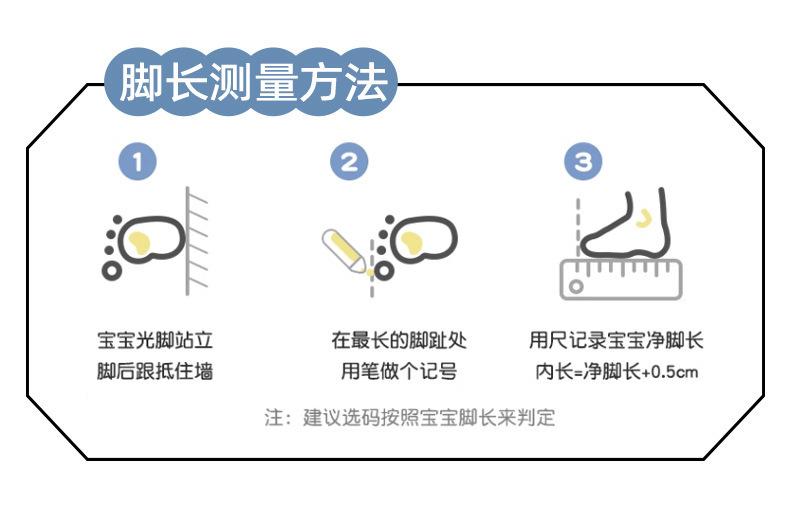 脚长测量方法

1

宝宝光脚站立
脚后跟抵住墙

2

在最长的脚趾处
用笔做个记号

3

用尺记录宝宝净脚长
内长=净脚长+0.5cm

注：建议选码按照宝宝脚长来判定