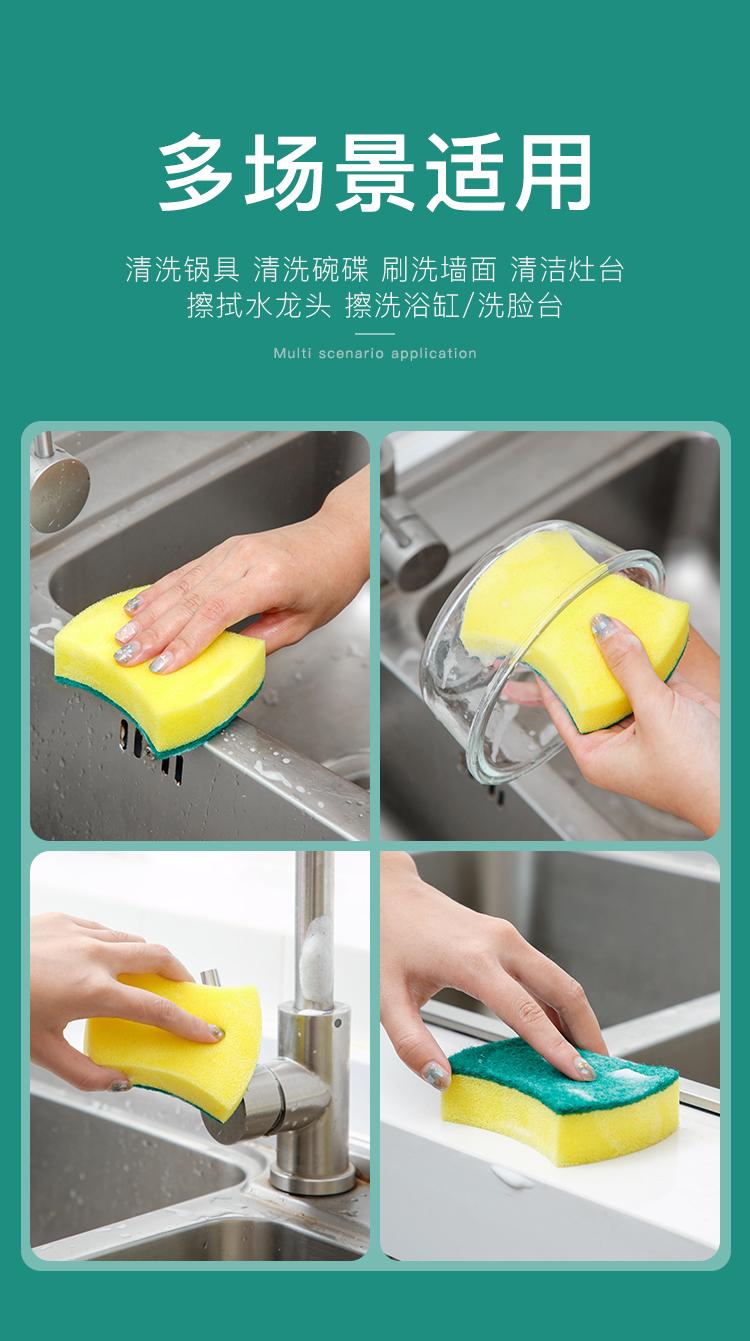 多场景适用

清洗锅具 清洗碗碟 刷洗墙面 清洁灶台
擦拭水龙头 擦洗浴缸/洗脸台

Multi scenario application