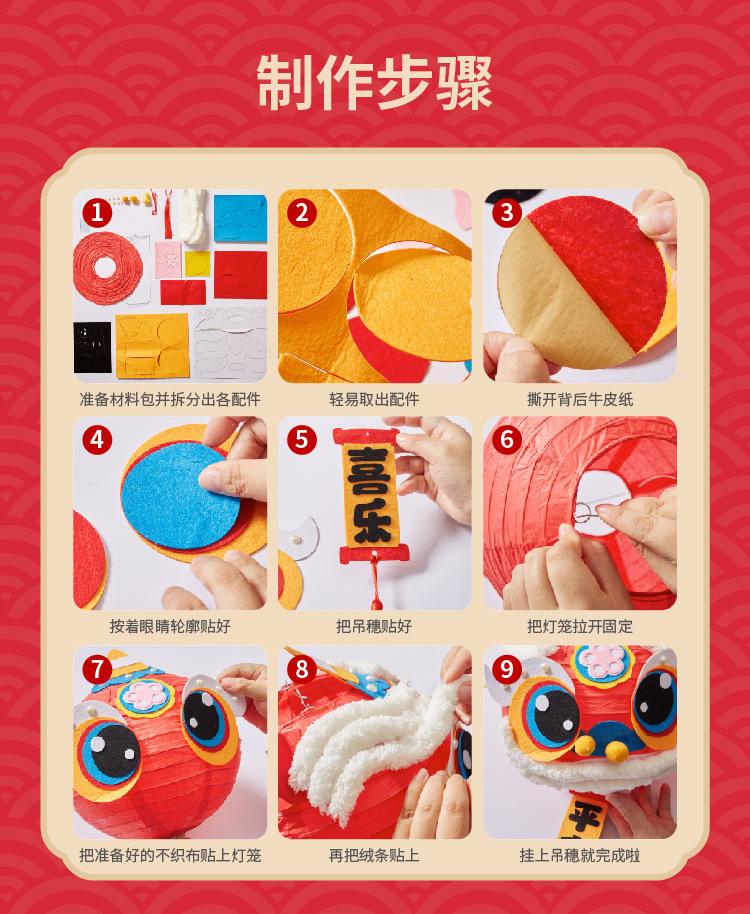 制作步骤

1
准备材料包并拆分出各配件

2
轻易取出配件

3
撕开背后牛皮纸

4
按着眼睛轮廓贴好

5
喜乐
把吊穗贴好

6
把灯笼拉开固定

7
把准备好的不织布贴上灯笼

8
再把绒条贴上

9
平
挂上吊穗就完成啦