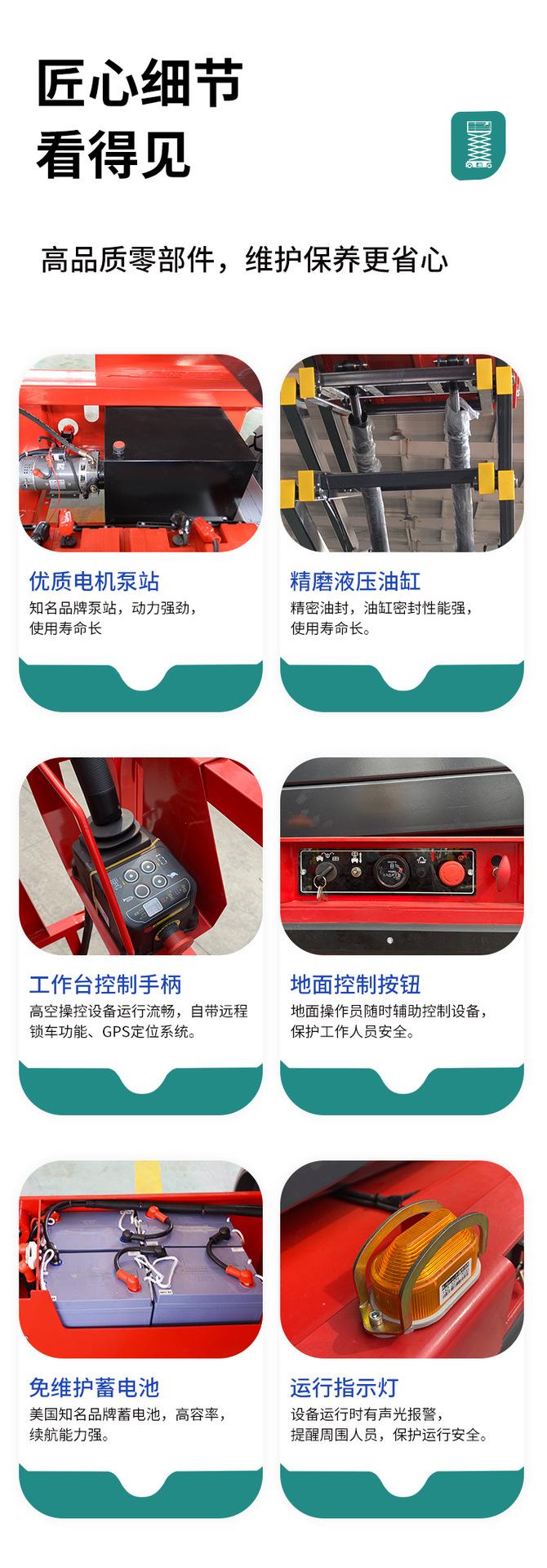 匠心细节
看得见

高品质零部件，维护保养更省心

优质电机泵站
知名品牌泵站，动力强劲，使用寿命长

精磨液压油缸
精密油封，油缸密封性能强，使用寿命长。

工作台控制手柄
高空操控设备运行流畅，自带远程锁车功能、GPS定位系统。

地面控制按钮
地面操作员随时辅助控制设备，保护工作人员安全。

免维护蓄电池
美国知名品牌蓄电池，高容率，续航能力强。

运行指示灯
设备运行时有声光报警，提醒周围人员，保护运行安全。