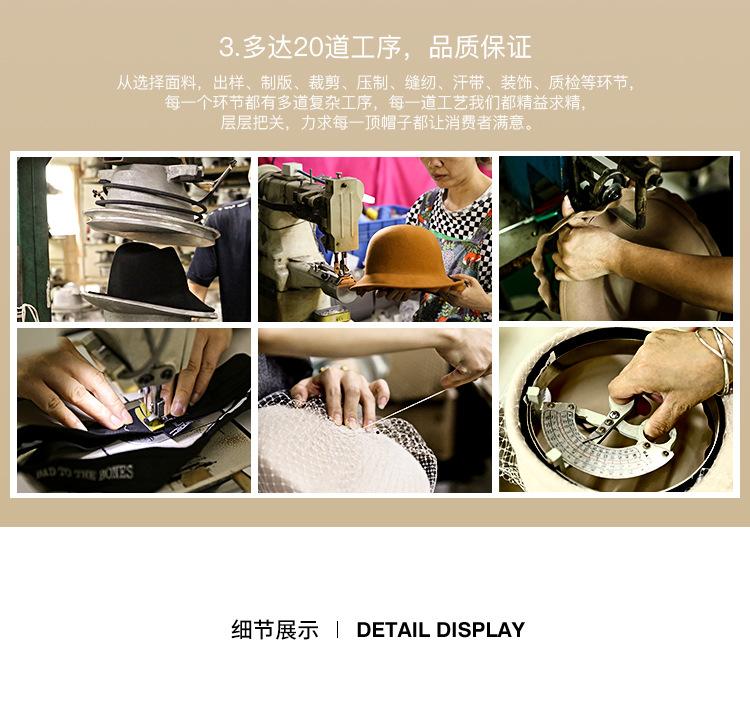 3.多达20道工序，品质保证

从选择面料，出样、制版、裁剪、压制、缝纫、汗带、装饰、质检等环节，每一个环节都有多道复杂工序，每一道工艺我们都精益求精，层层把关，力求每一顶帽子都让消费者满意。

BAD TO THE BONES

细节展示 | DETAIL DISPLAY