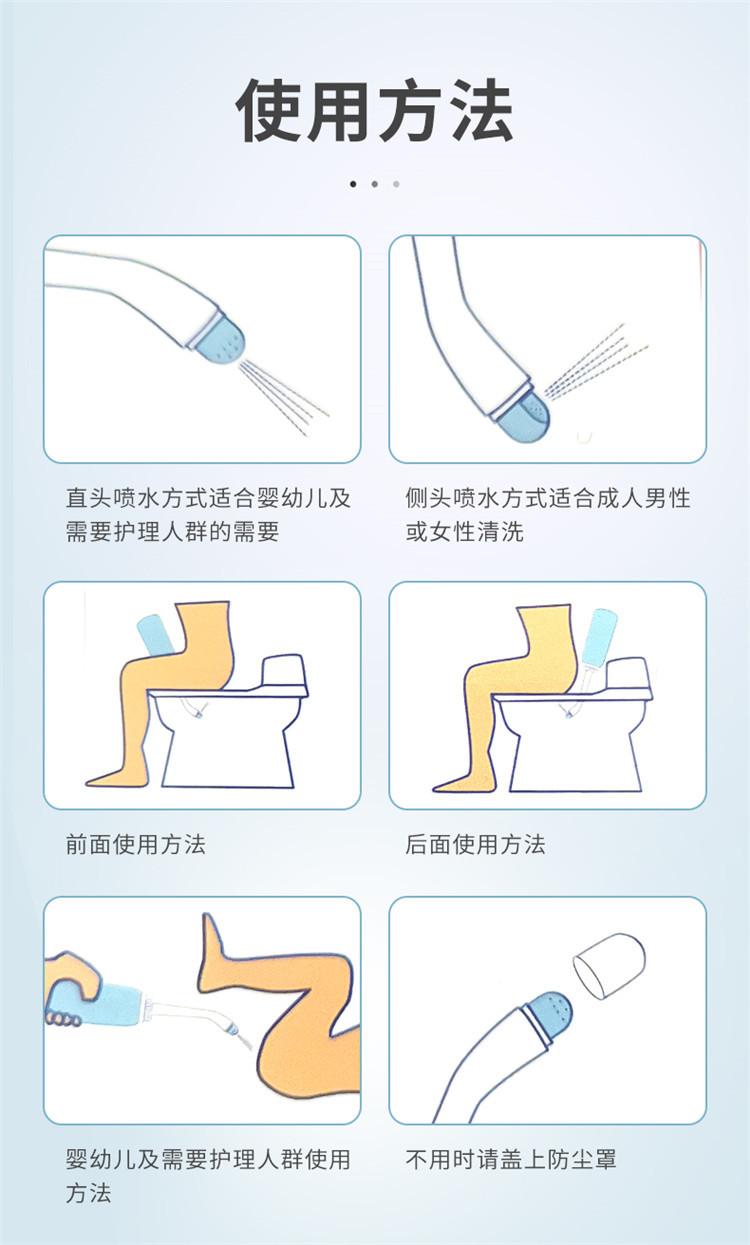 使用方法

直头喷水方式适合婴幼儿及需要护理人群的需要

侧头喷水方式适合成人男性或女性清洗

前面使用方法

后面使用方法

婴幼儿及需要护理人群使用方法

不用时请盖上防尘罩